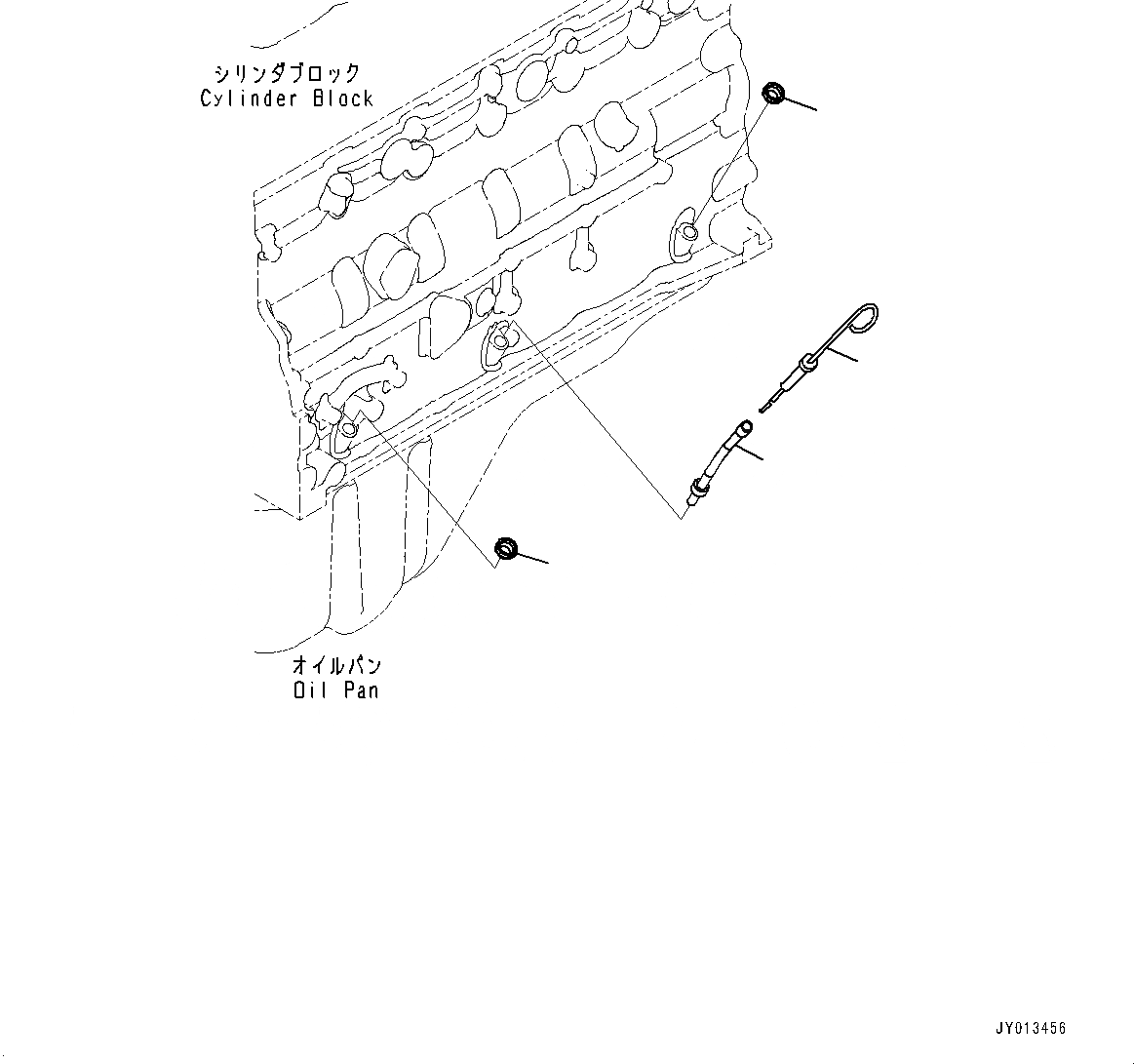 シリンダブロック
Cylinder Block

オイルパン
Oil Pan

JY013456