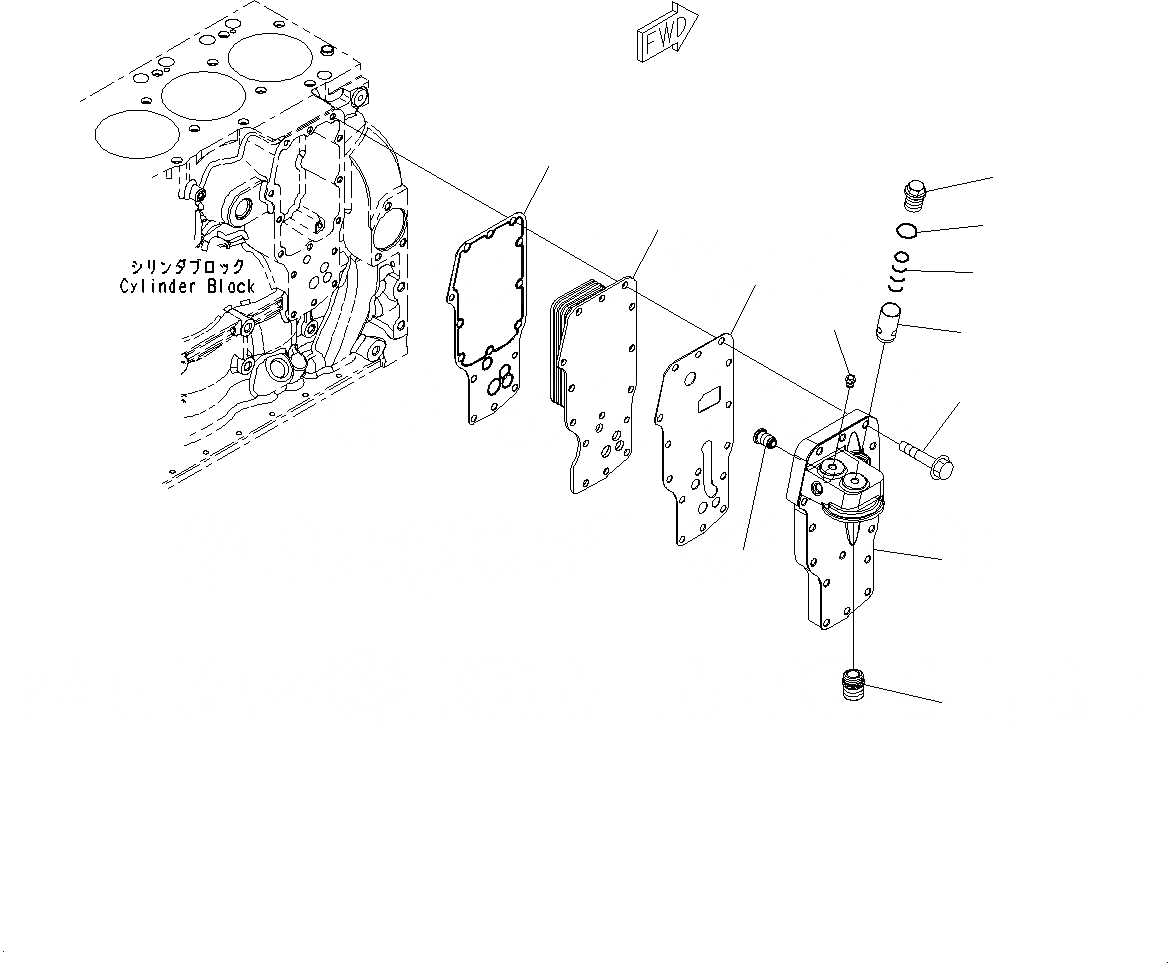 FWD

シリンダブロック
Cylinder Block