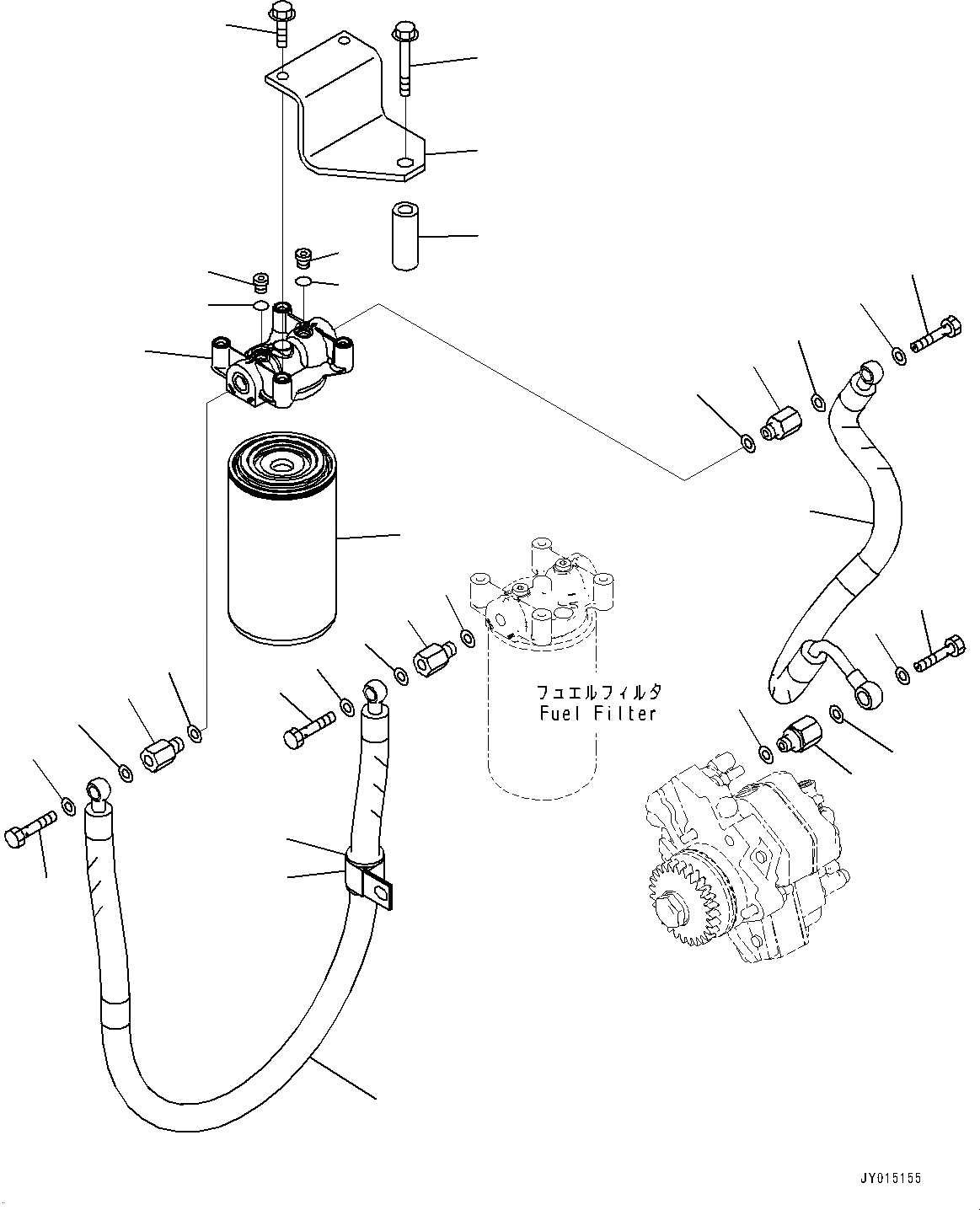 フュエルフィルタ
Fuel Filter

JY015155