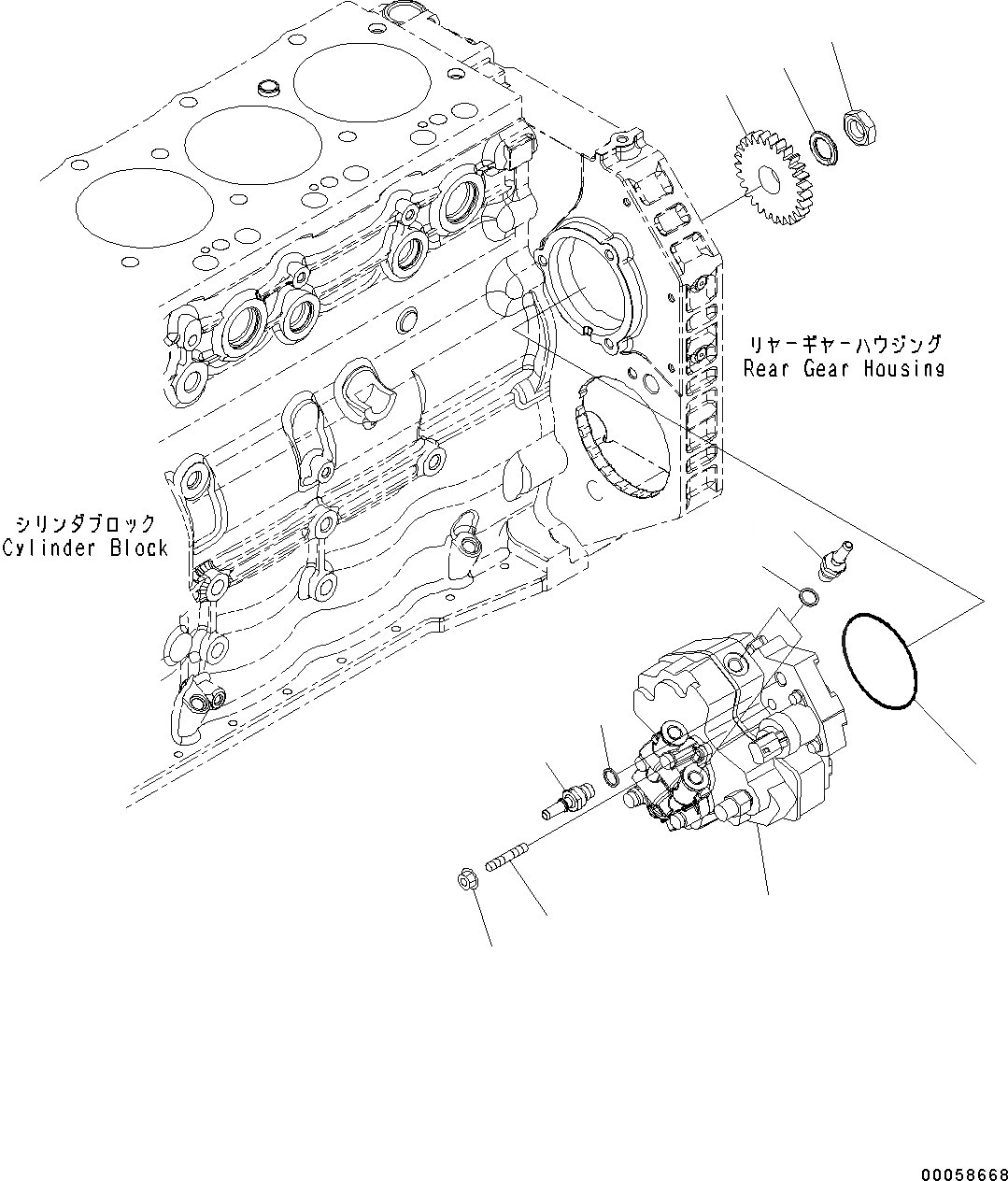 リヤーギヤーハウジング
Rear Gear Housing

シリンダブロック
Cylinder Block

00058668