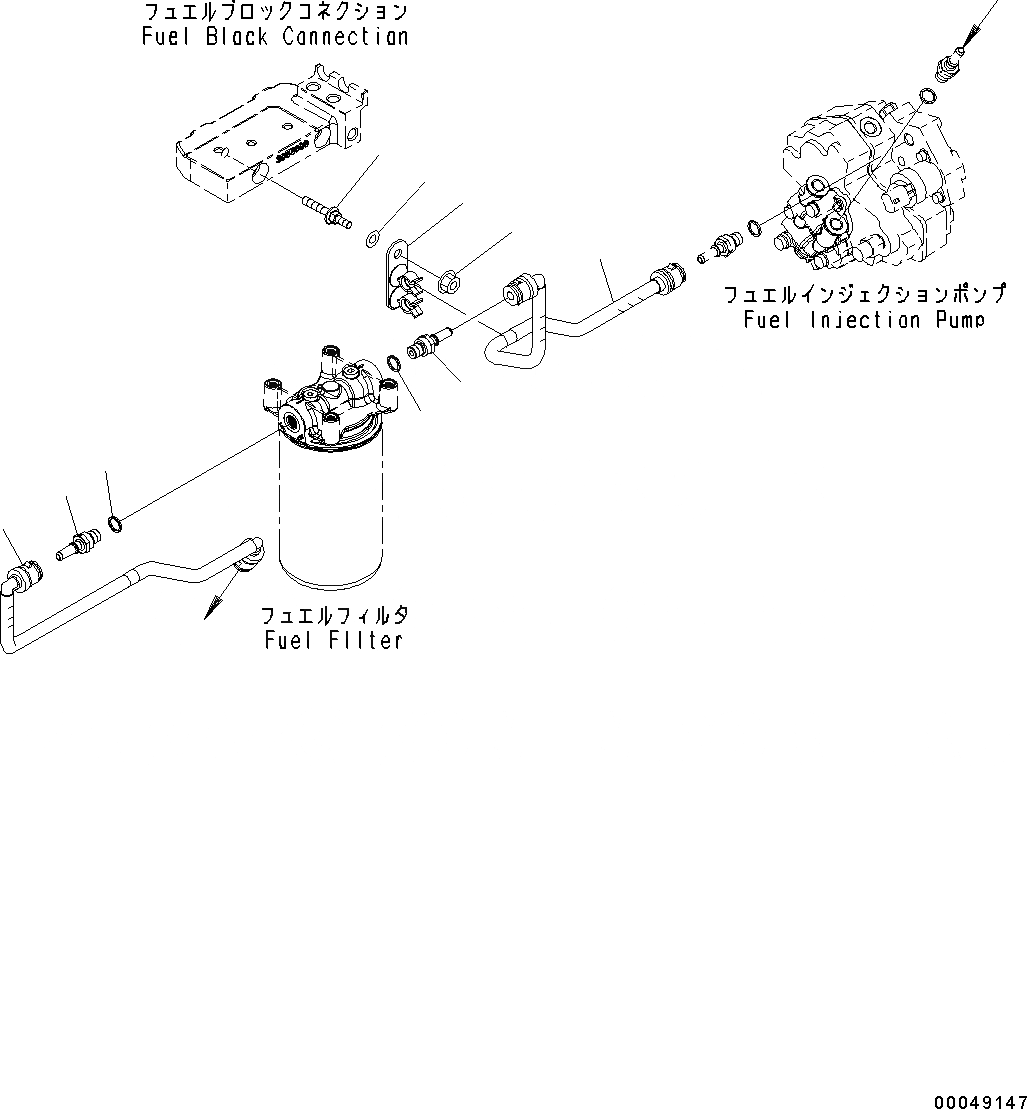 フュエルブロックコネクション
Fuel Black Connection

フュエルインジェクションポンプ
Fuel Injection Pump

フュエルフィルタ
Fuel Filter

00049147