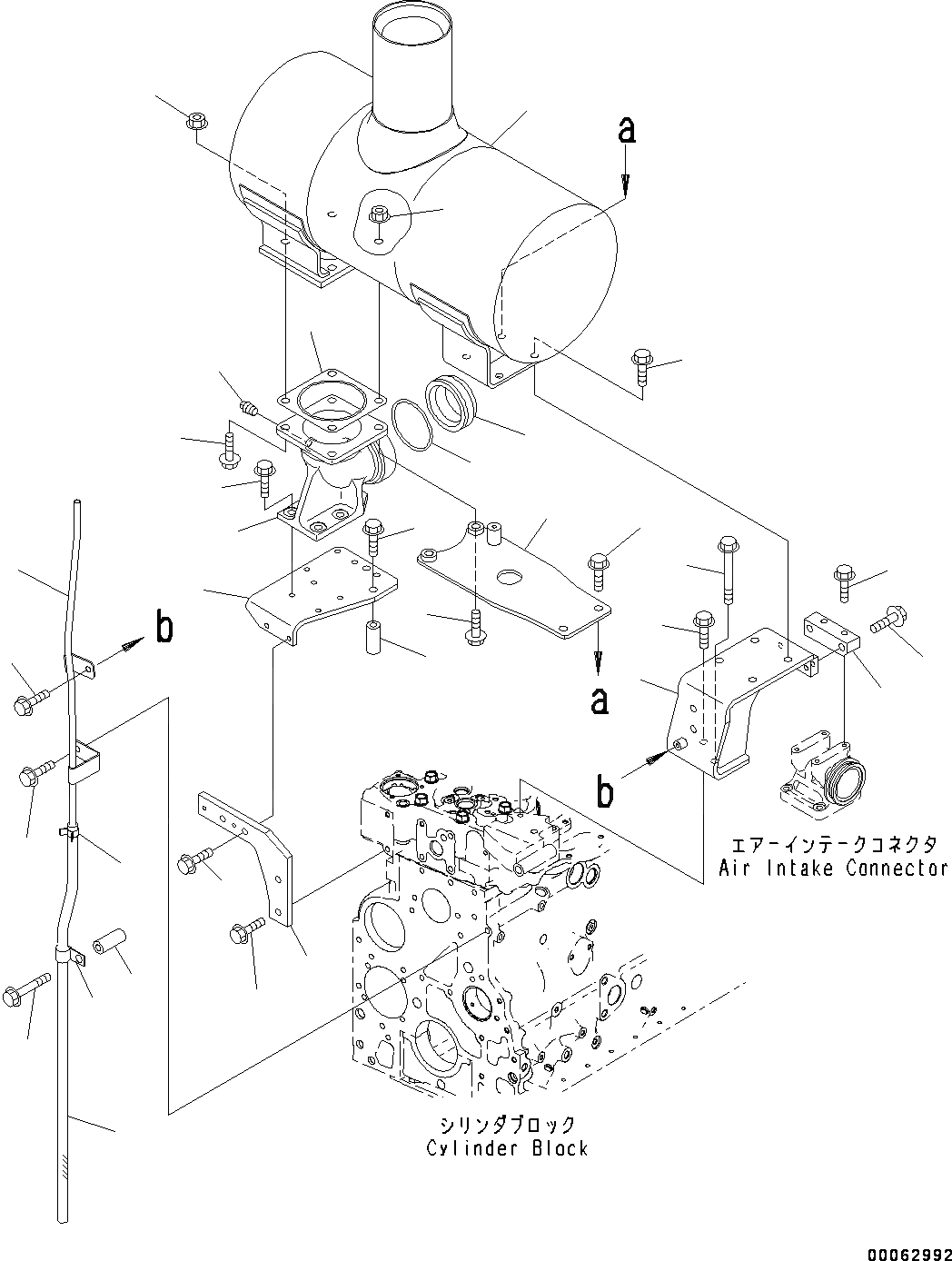 a

b

a

b

エアーインテークコネクタ
Air Intake Connector

シリンダブロック
Cylinder Block

00062992