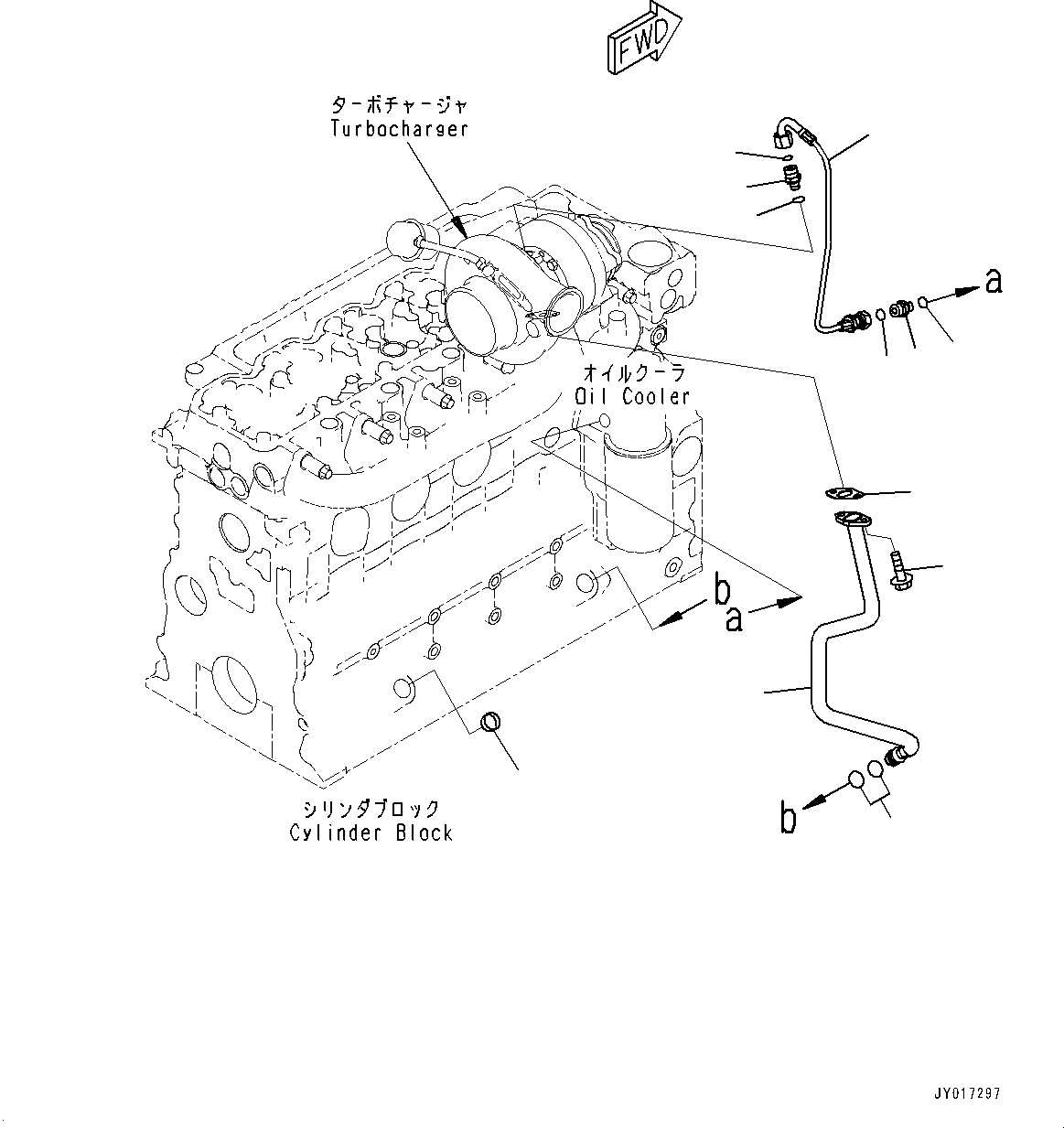 FWD

ターボチャージャ
Turbocharger

a

オイルクーラ
Oil Cooler

b
a

b

シリンダブロック
Cylinder Block

JY017297