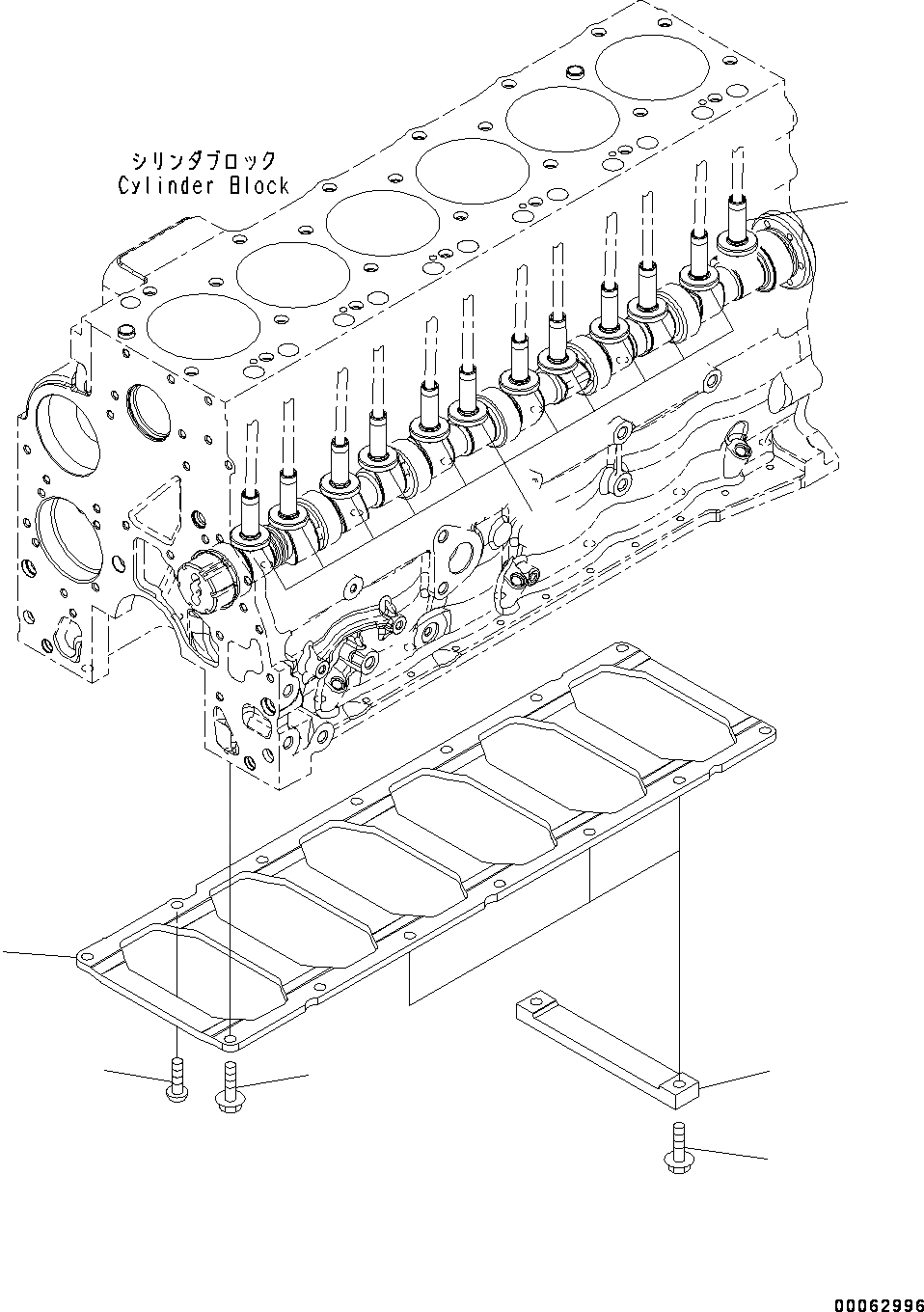 シリンダブロック
Cylinder Block

00062996