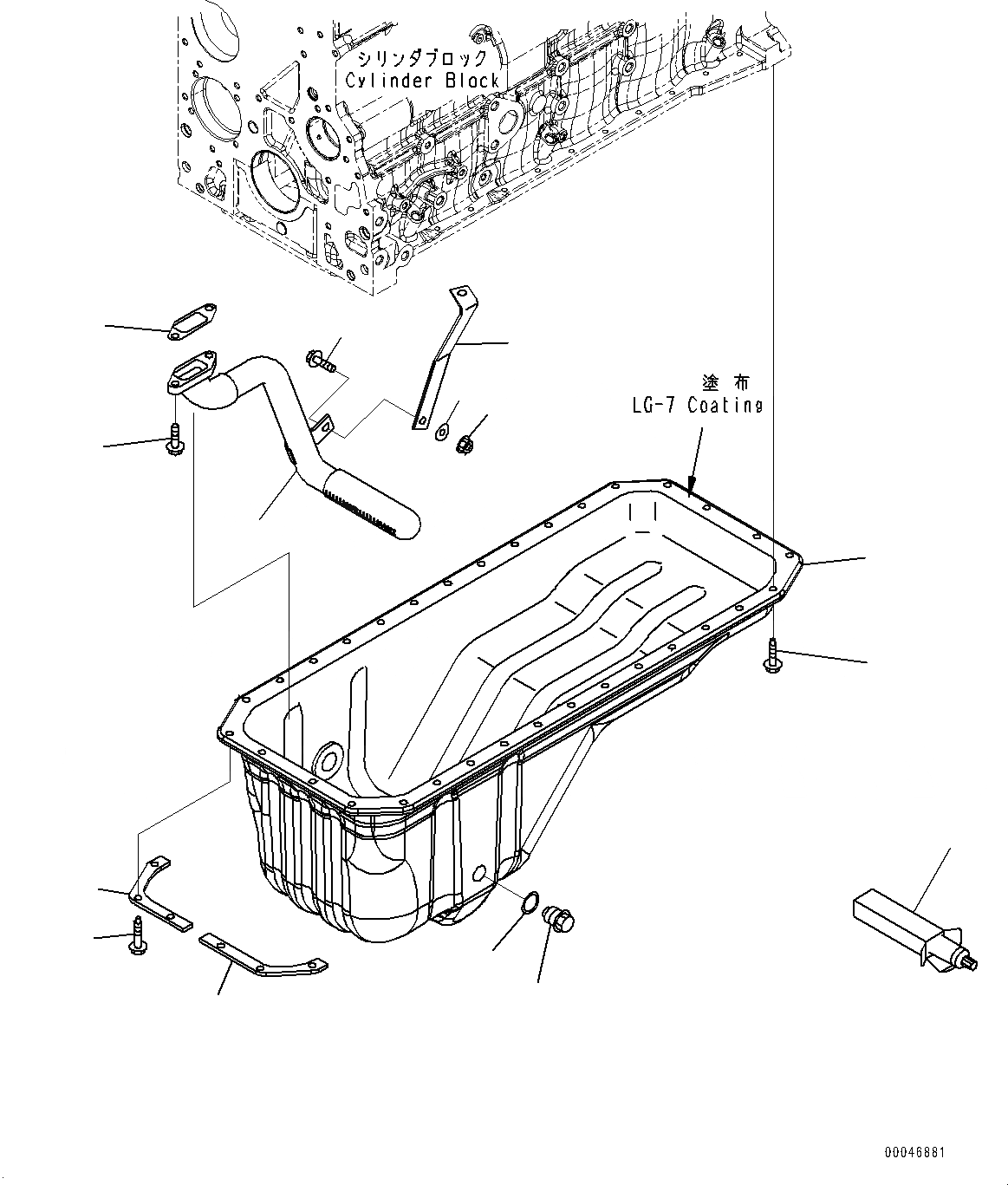 シリンダブロック
Cylinder Block

塗布
LG-7 Coating

00046881