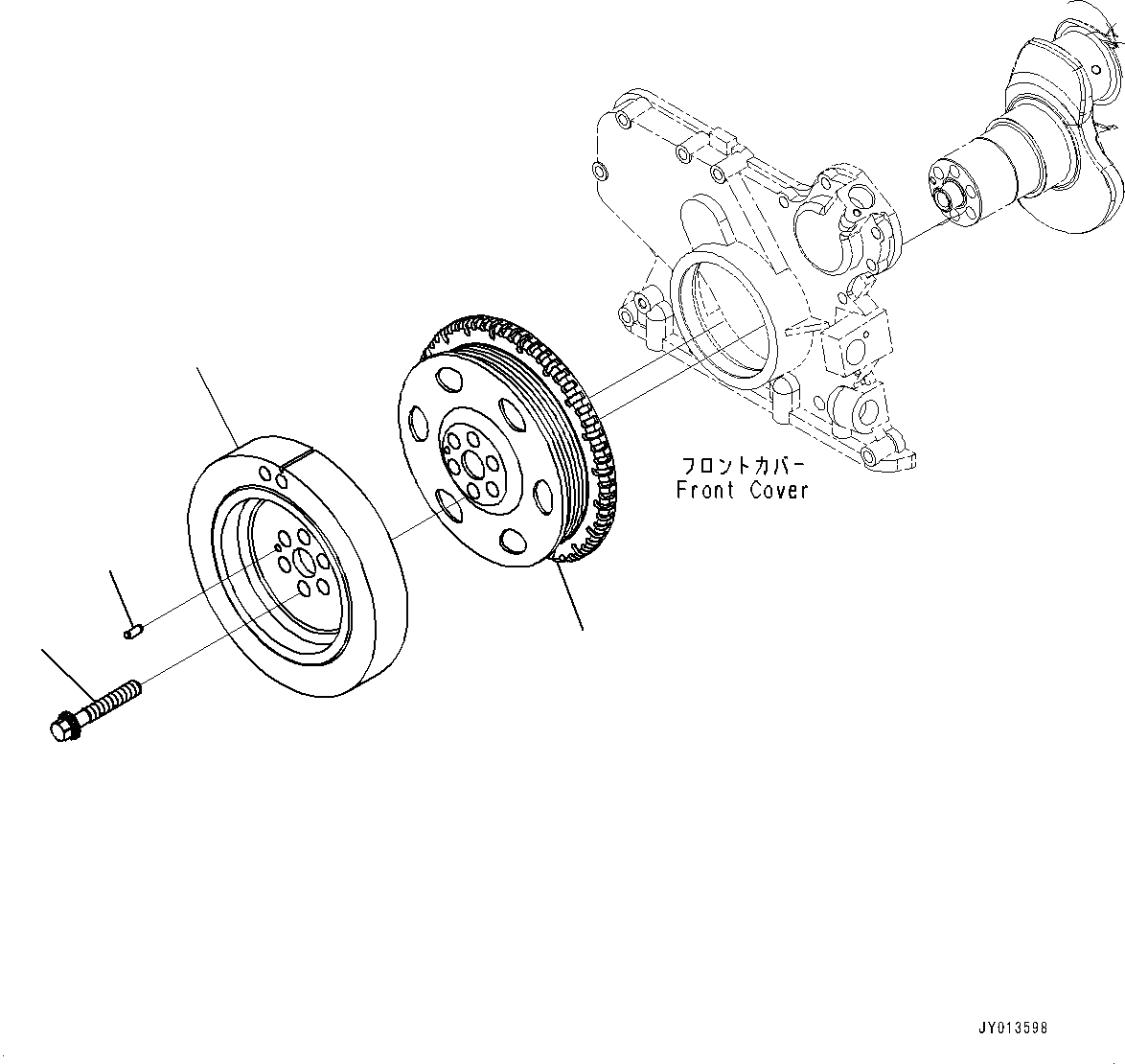 フロントカバー
Front Cover

JY013598