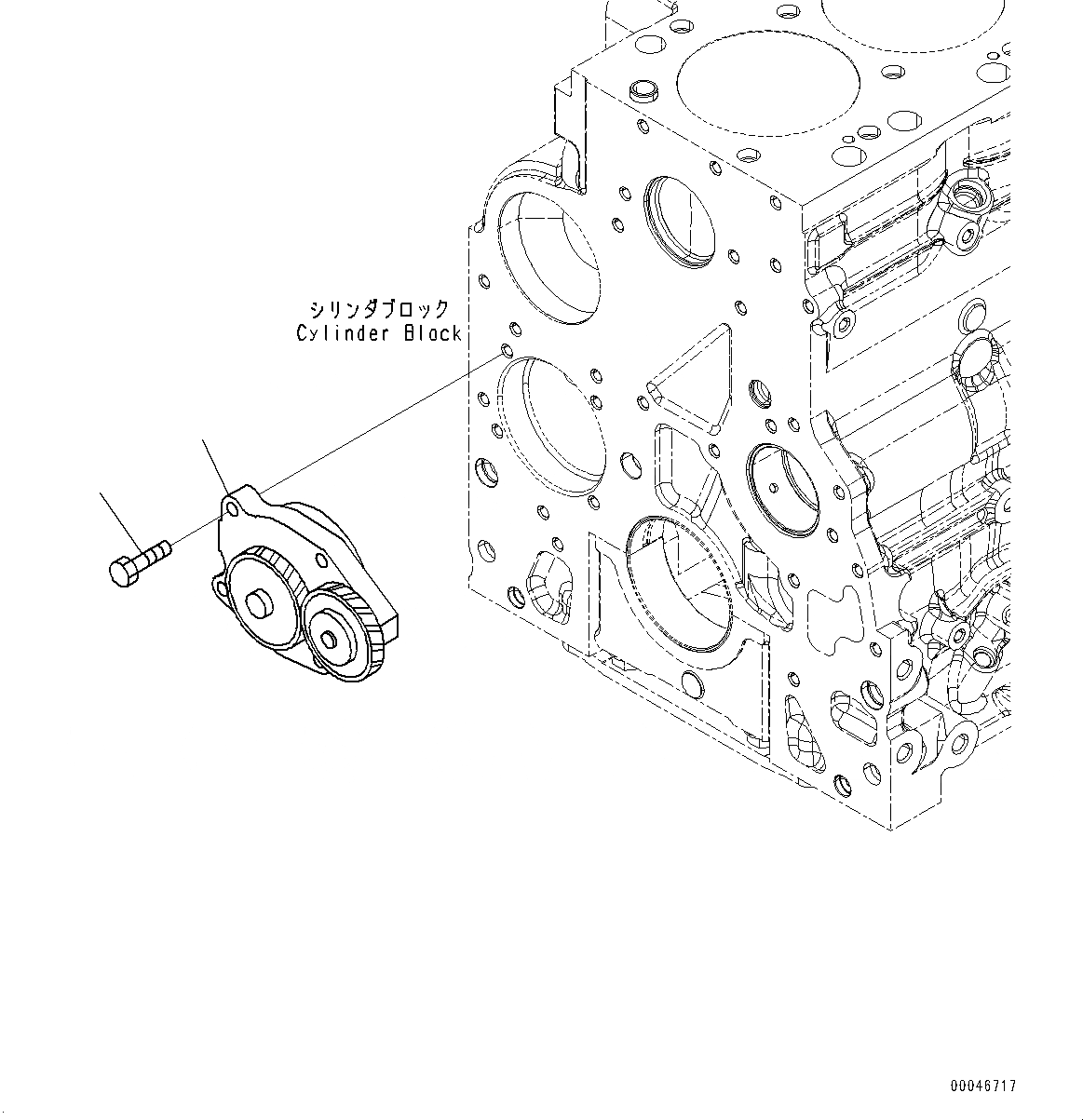 シリンダブロック
Cylinder Block

00046717