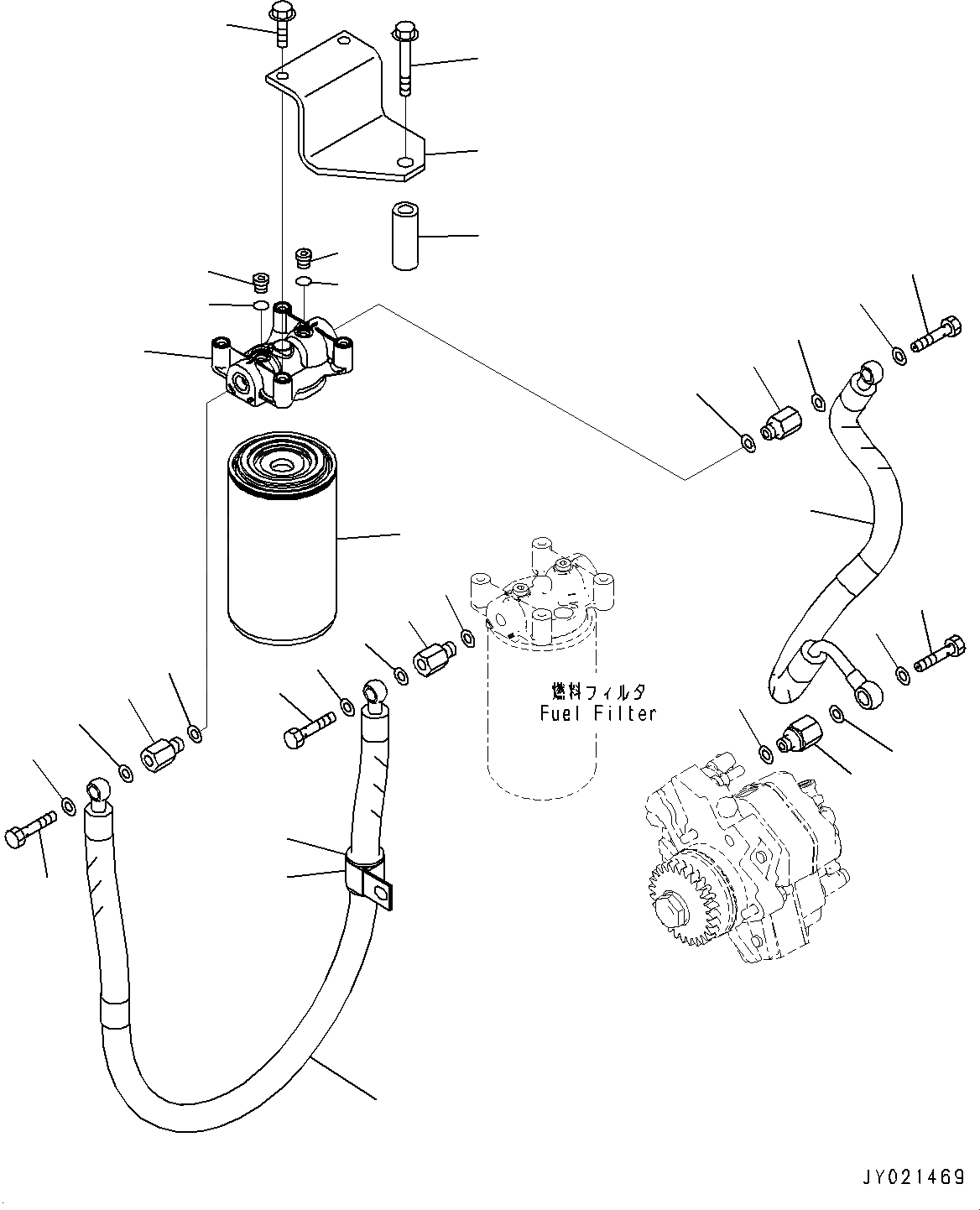 燃料フィルタ
Fuel Filter

JY021469