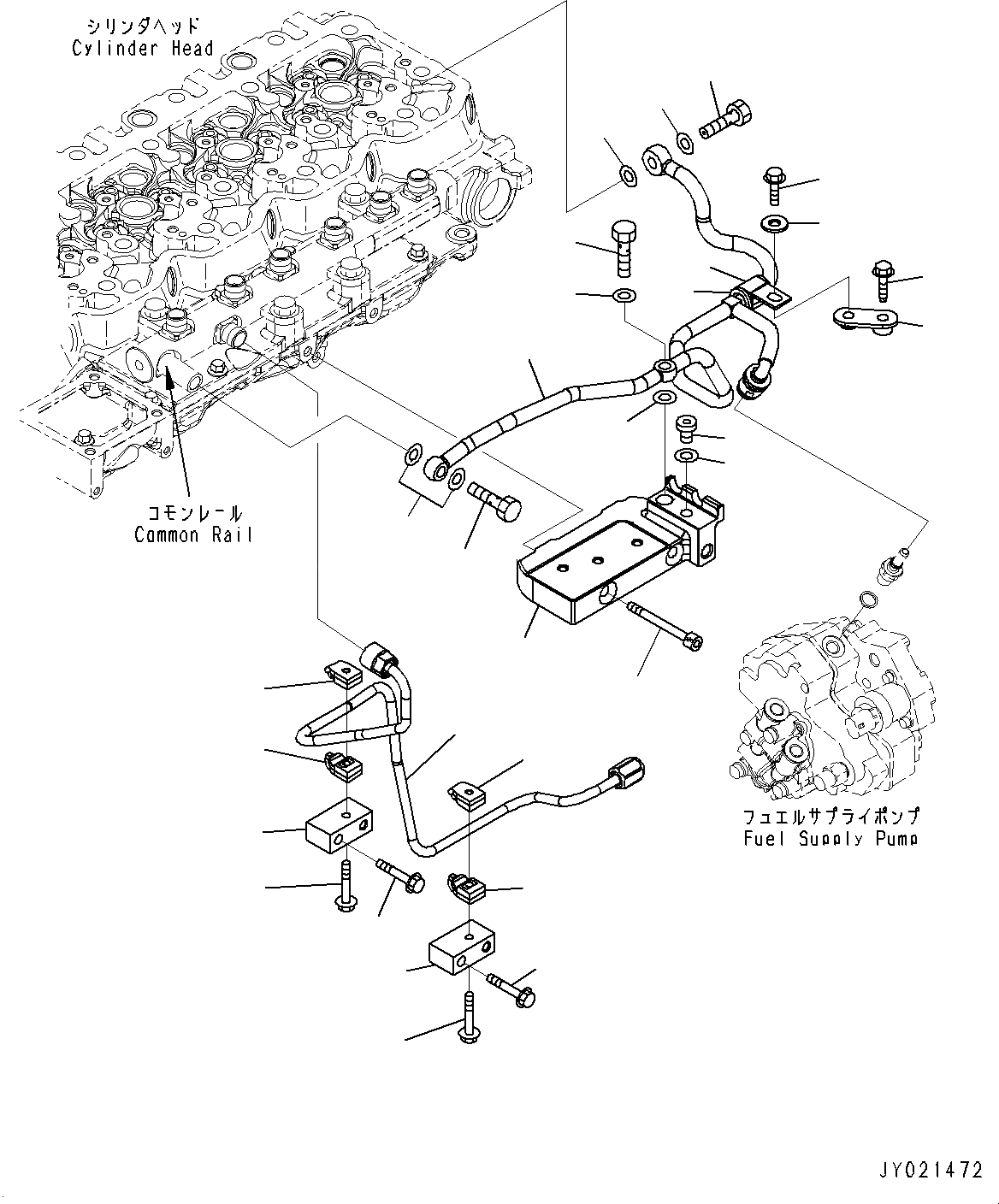 シリンダヘッド
Cylinder Head

コモンレール
Common Rail

フュエルサプライポンプ
Fuel Supply Pump

JY021472