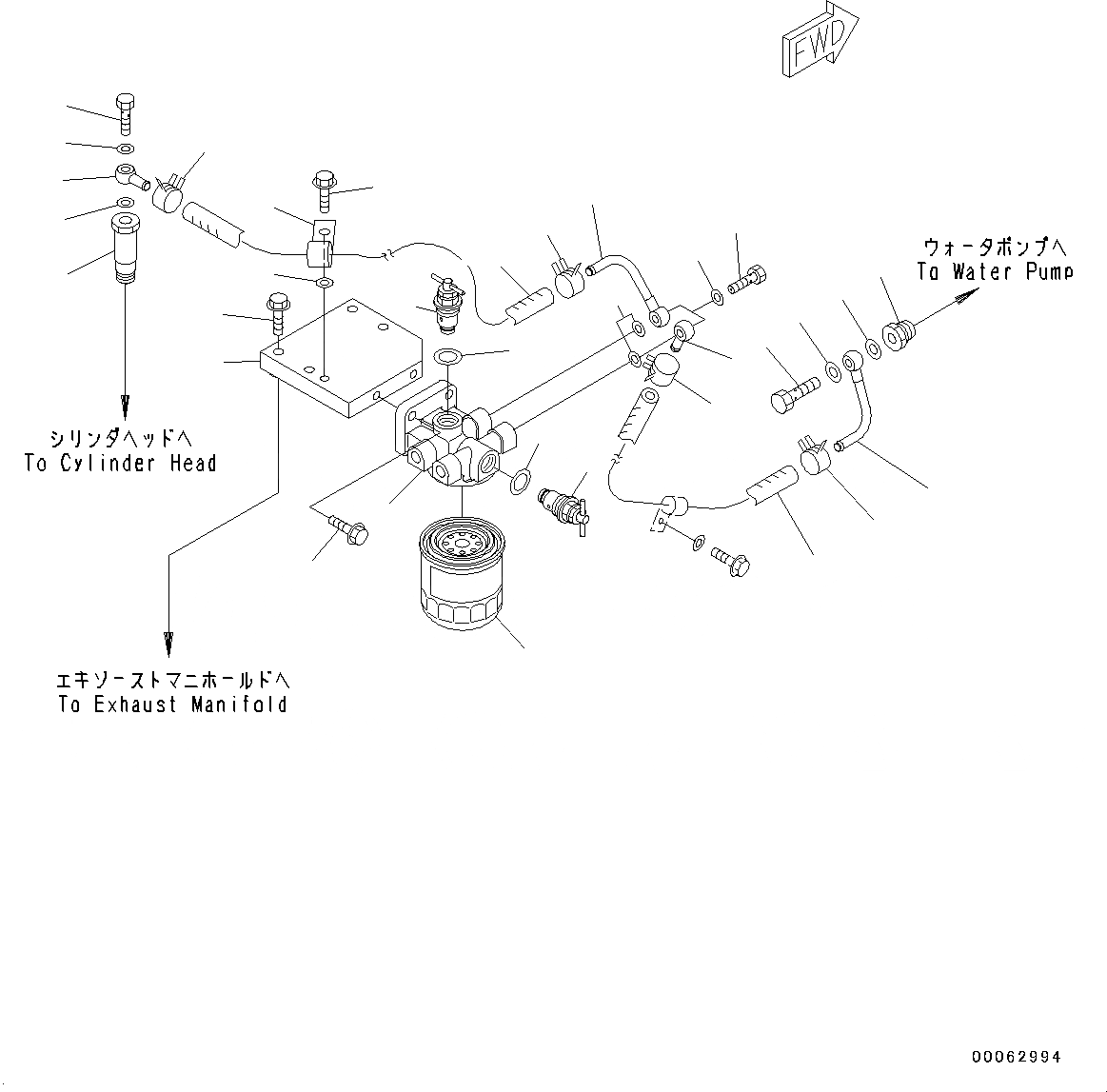 FWD

ウォータポンプへ
To Water Pump

シリンダヘッドへ
To Cylinder Head

エキゾーストマニホールドへ
To Exhaust Manifold

00062994