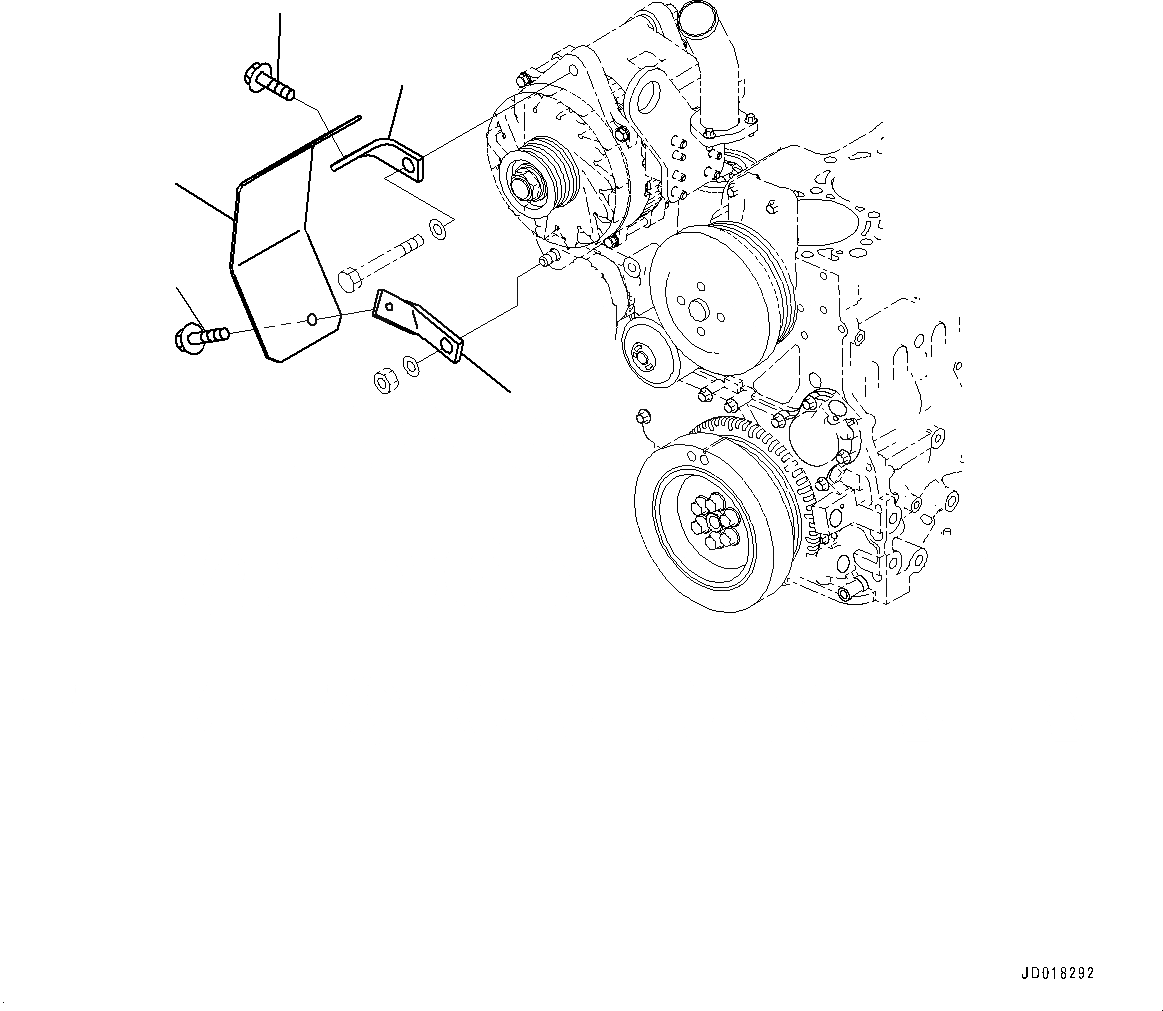 JD018292