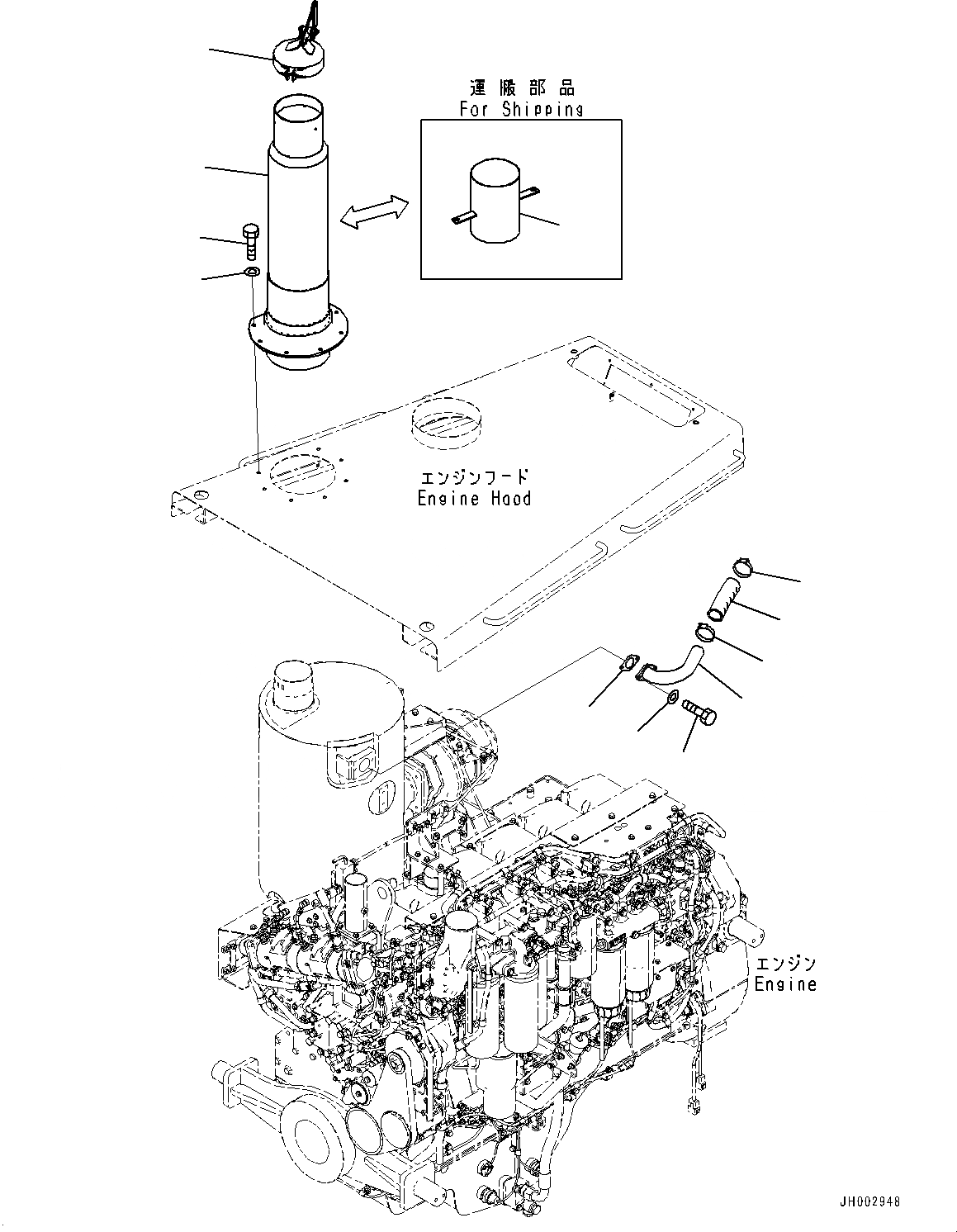 運搬部品
For Shipping

エンジンフード
Engine Hood

エンジン
Engine

JH002948