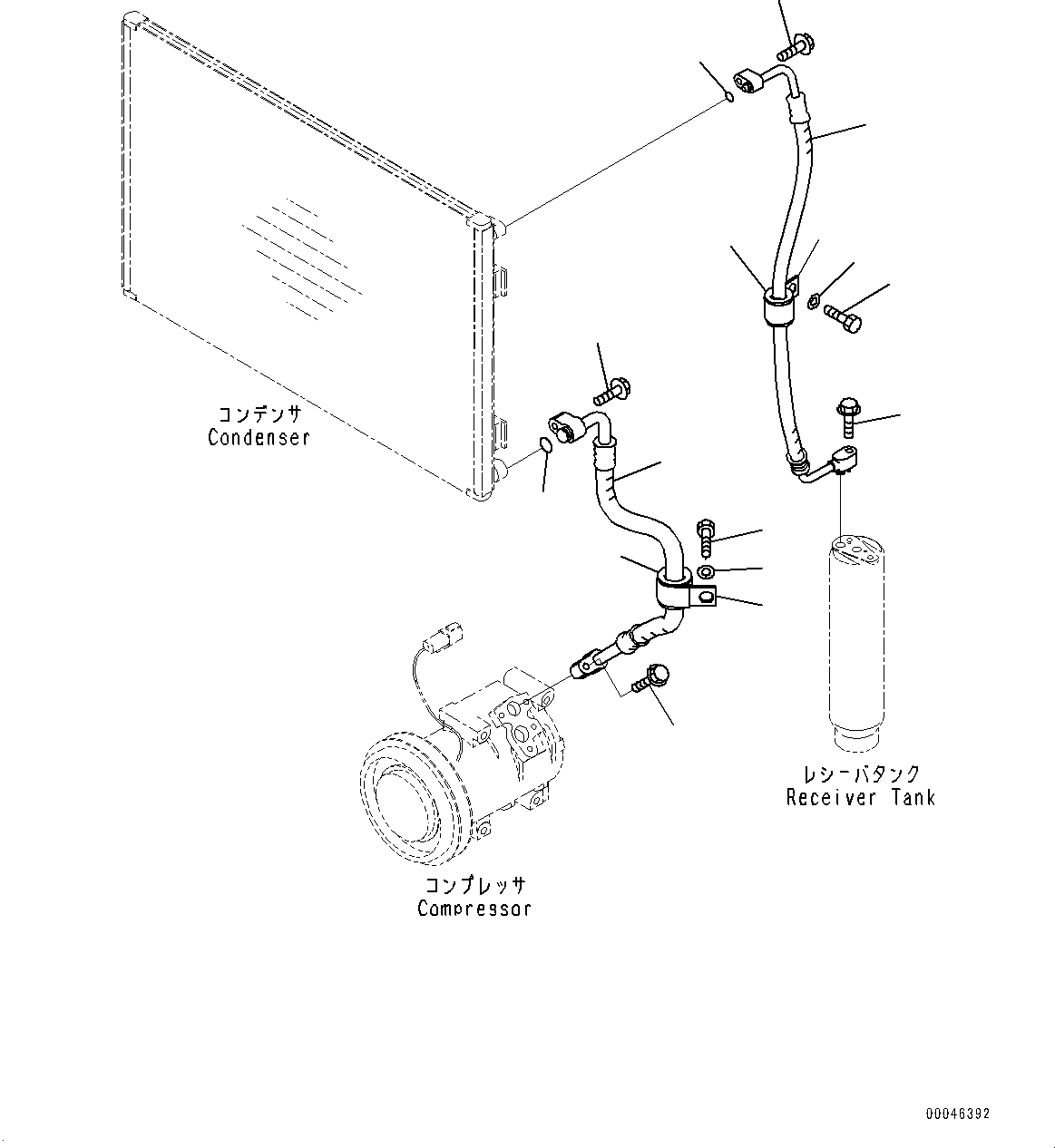 コンデンサ
Condenser

レシーバタンク
Receiver Tank

コンプレッサ
Compressor

00046392