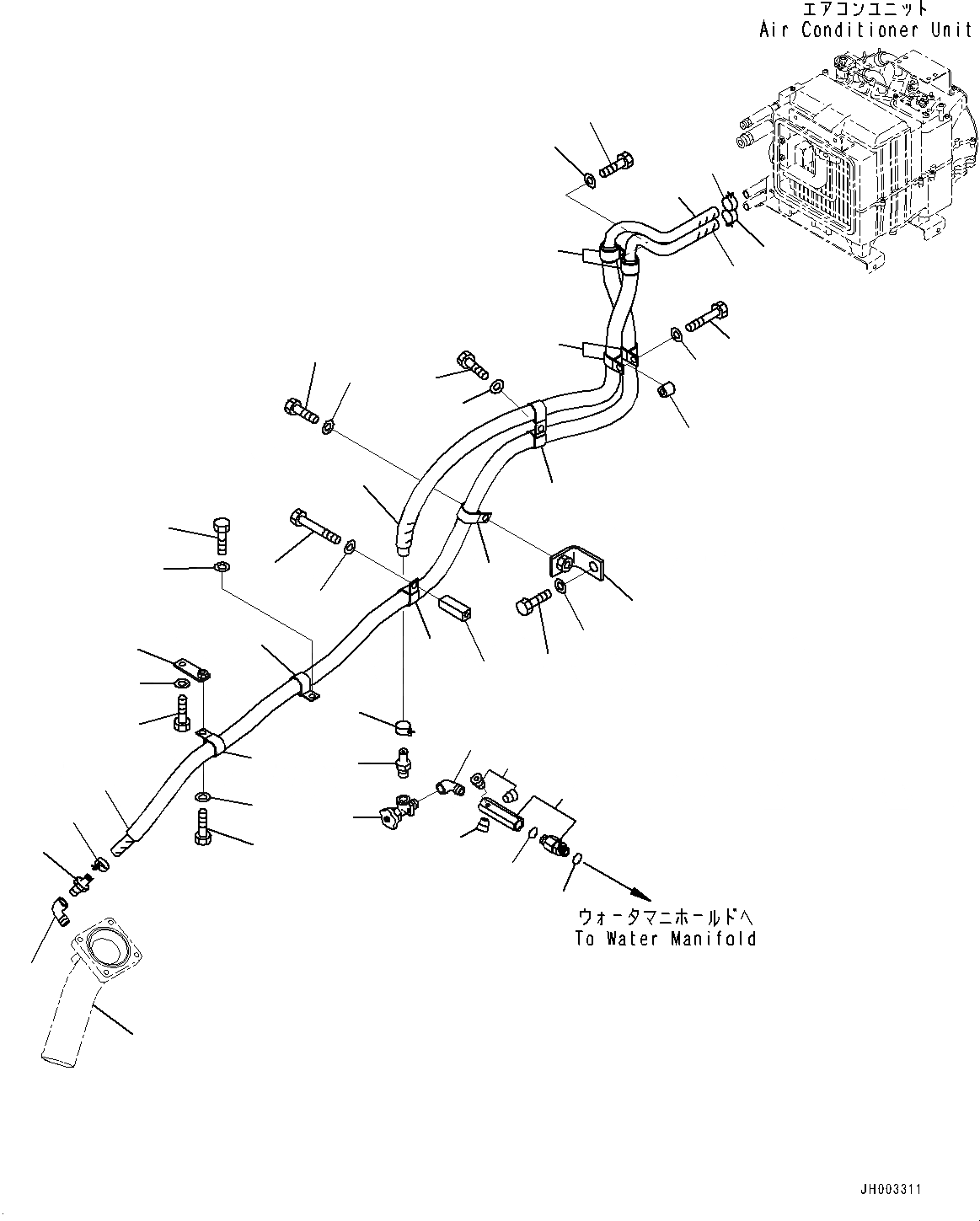 エアコンユニット
Air Conditioner Unit

ウォータマニホールドへ
To Water Manifold

JH003311