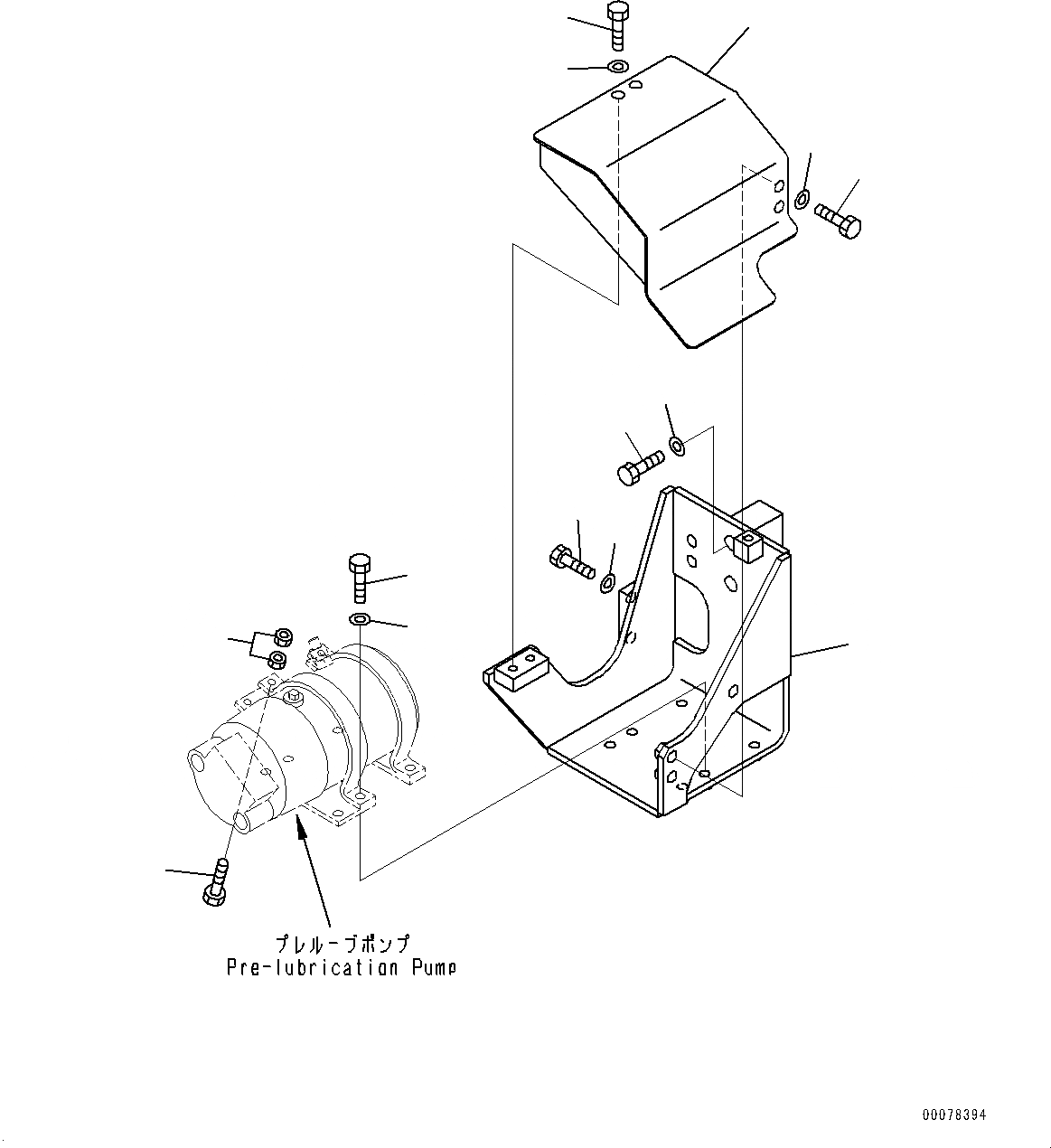 プレルーブポンプ
Pre-lubrication Pump

00078394