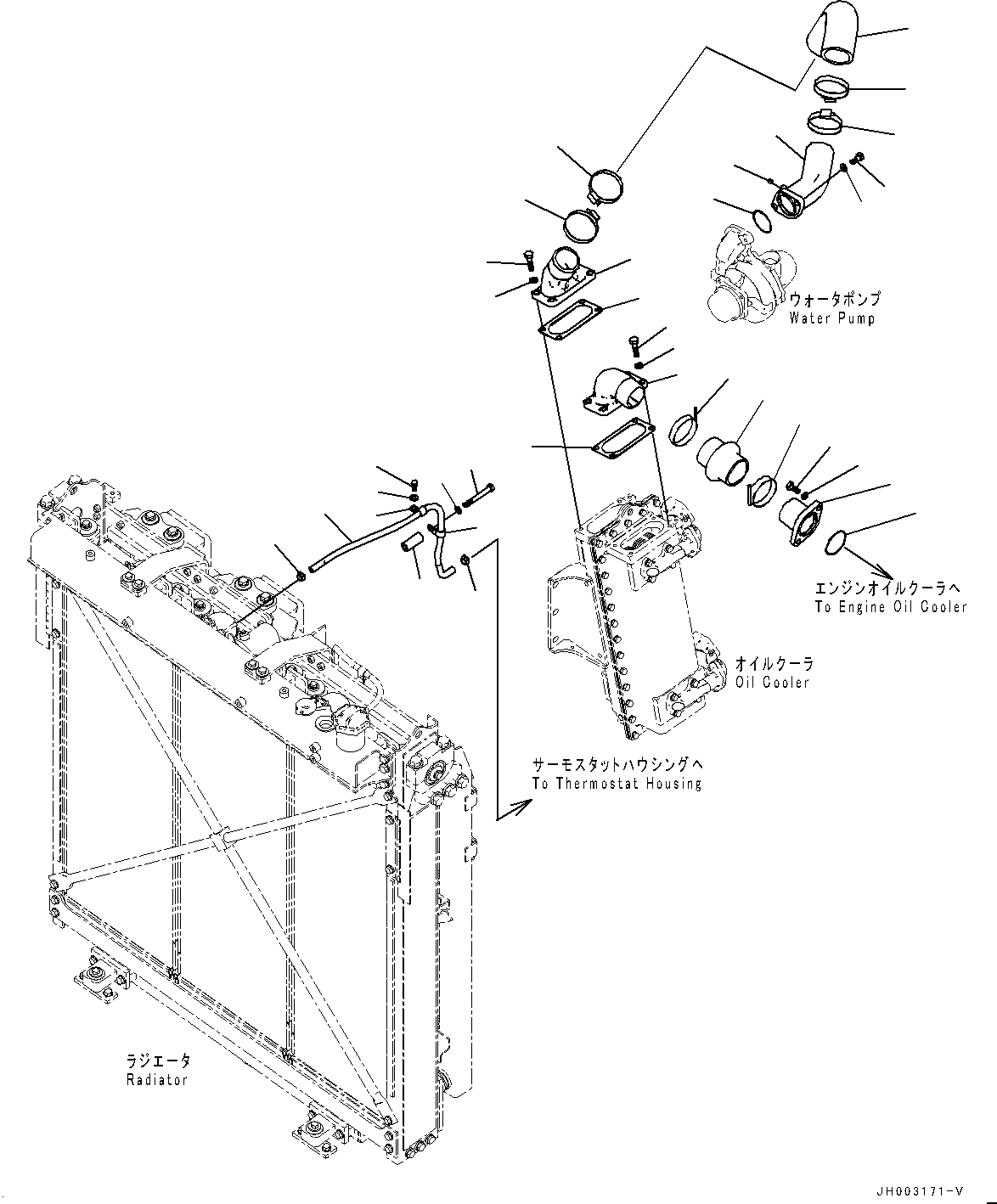 ウォータポンプ
Water Pump

エンジンオイルクーラへ
To Engine Oil Cooler

オイルクーラ
Oil Cooler

サーモスタットハウジングへ
To Thermostat Housing

ラジエータ
Radiator

JH003171-V