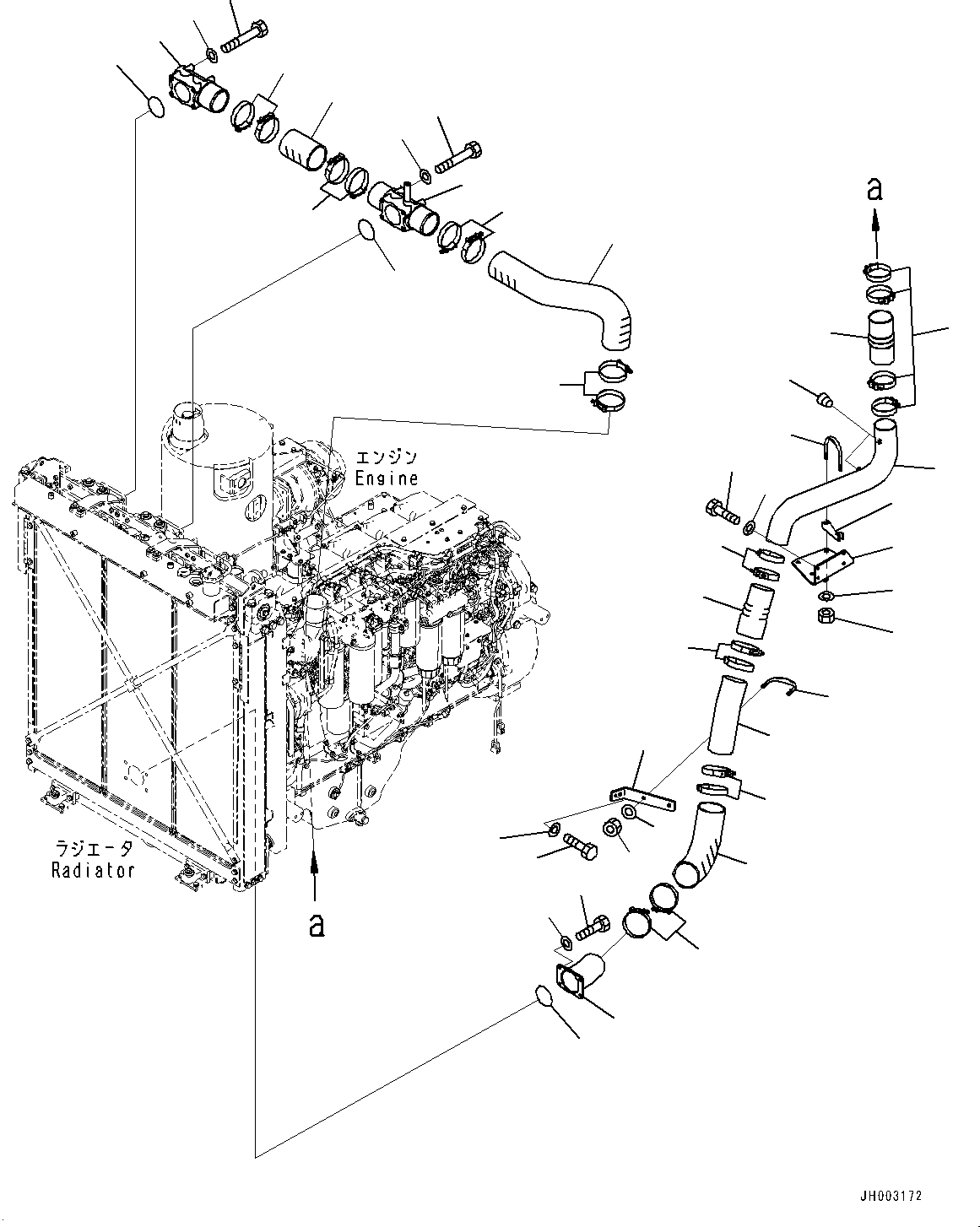 a

エンジン
Engine

ラジエータ
Radiator

a

JH003172