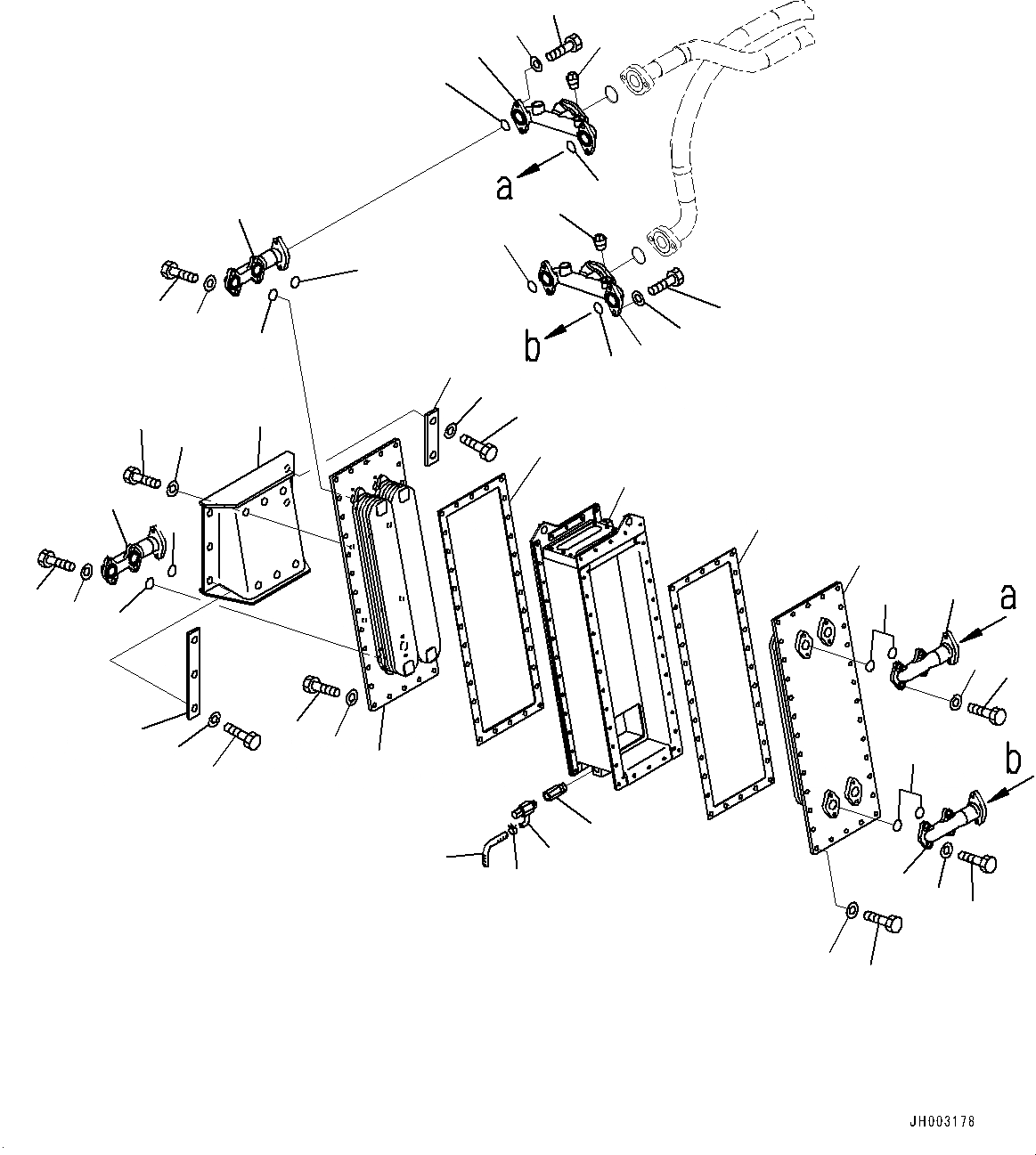 a

b

a

b

JH003178