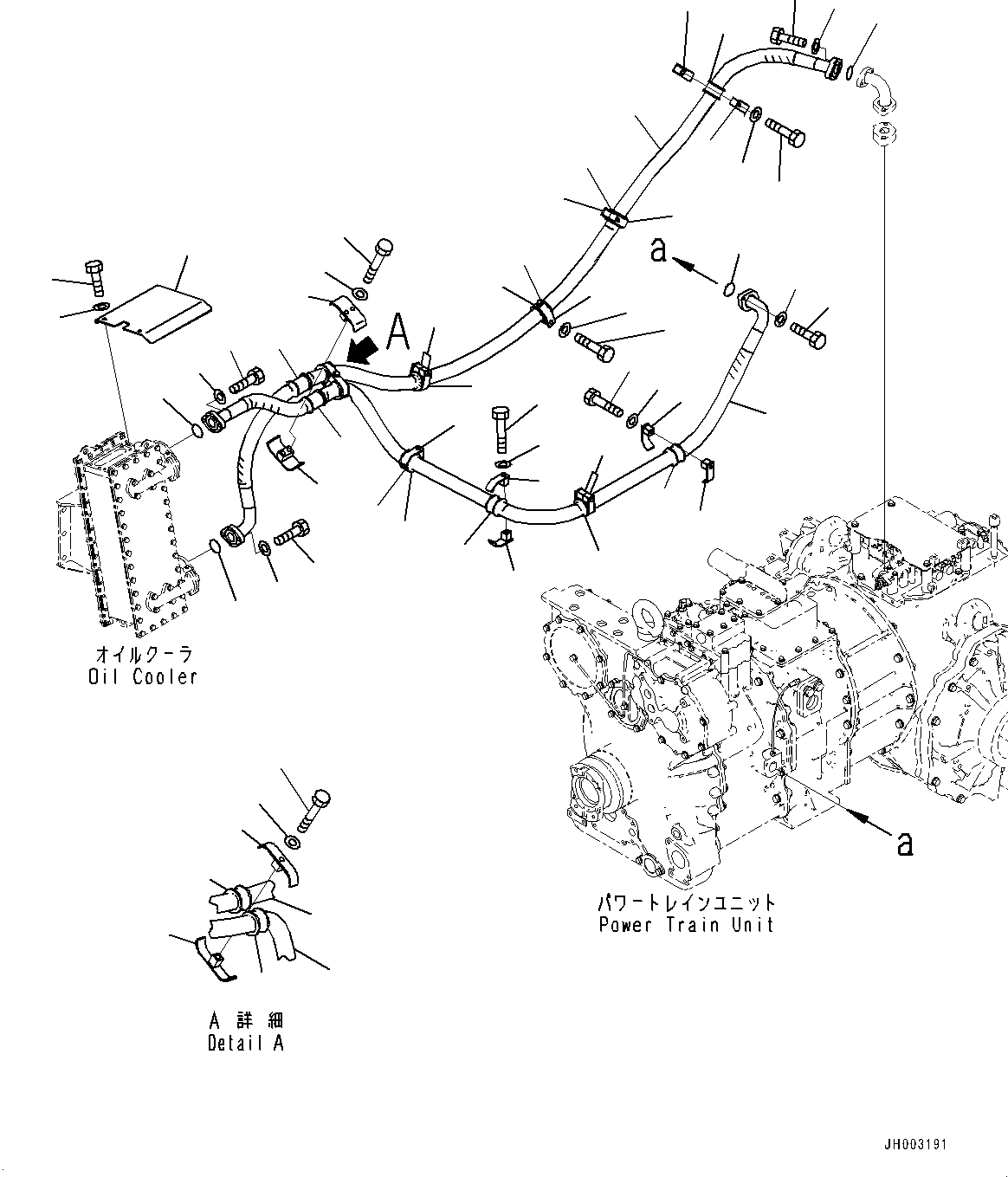 a

A

オイルクーラ
Oil Cooler

a

パワートレインユニット
Power Train Unit

A 詳細
Detail A

JH003191