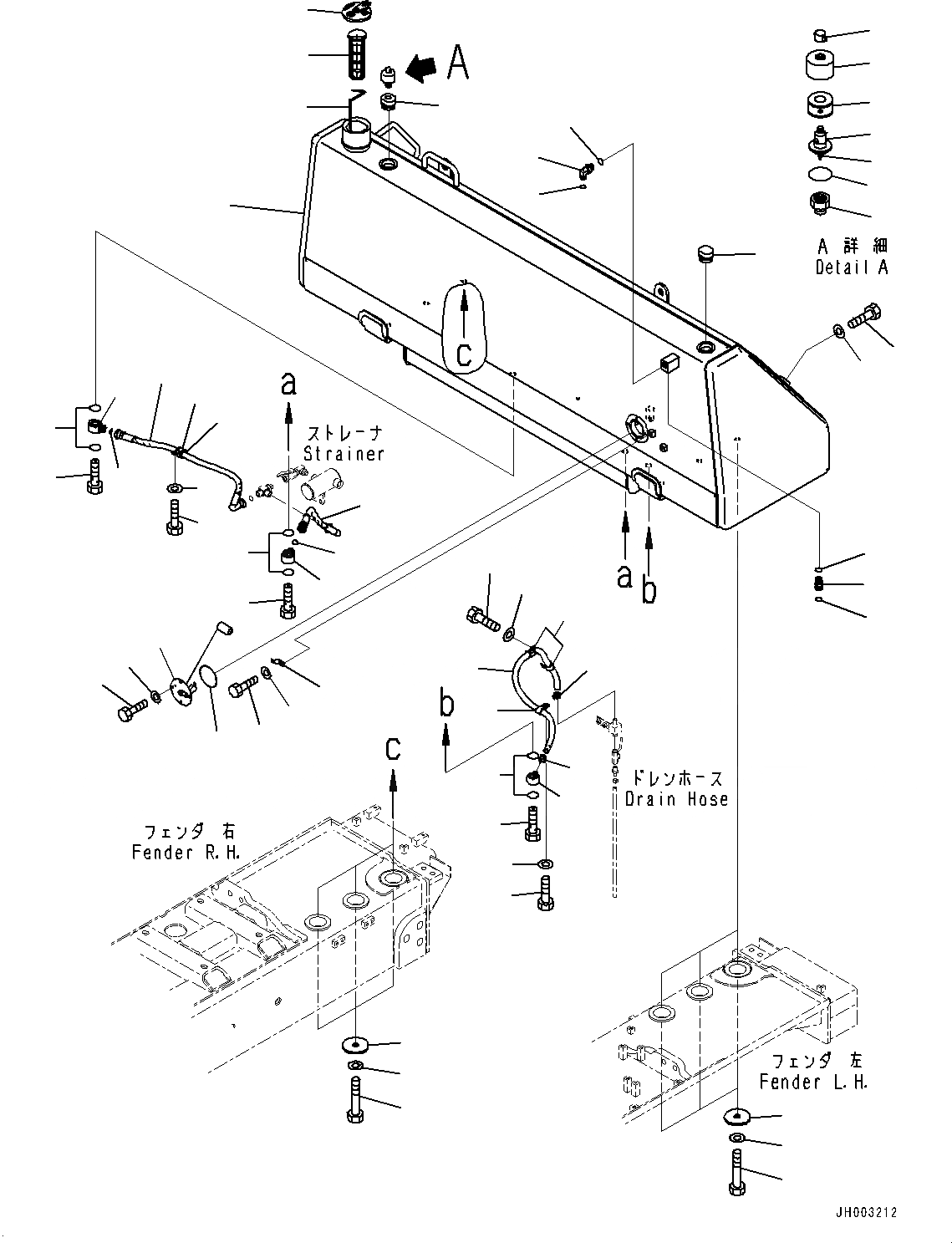 A

A 詳細
Detail A

c

a

ストレーナ
Strainer

a b

b

c

ドレンホース
Drain Hose

フェンダ 右
Fender R.H.

フェンダ 左
Fender L.H.

JH003212