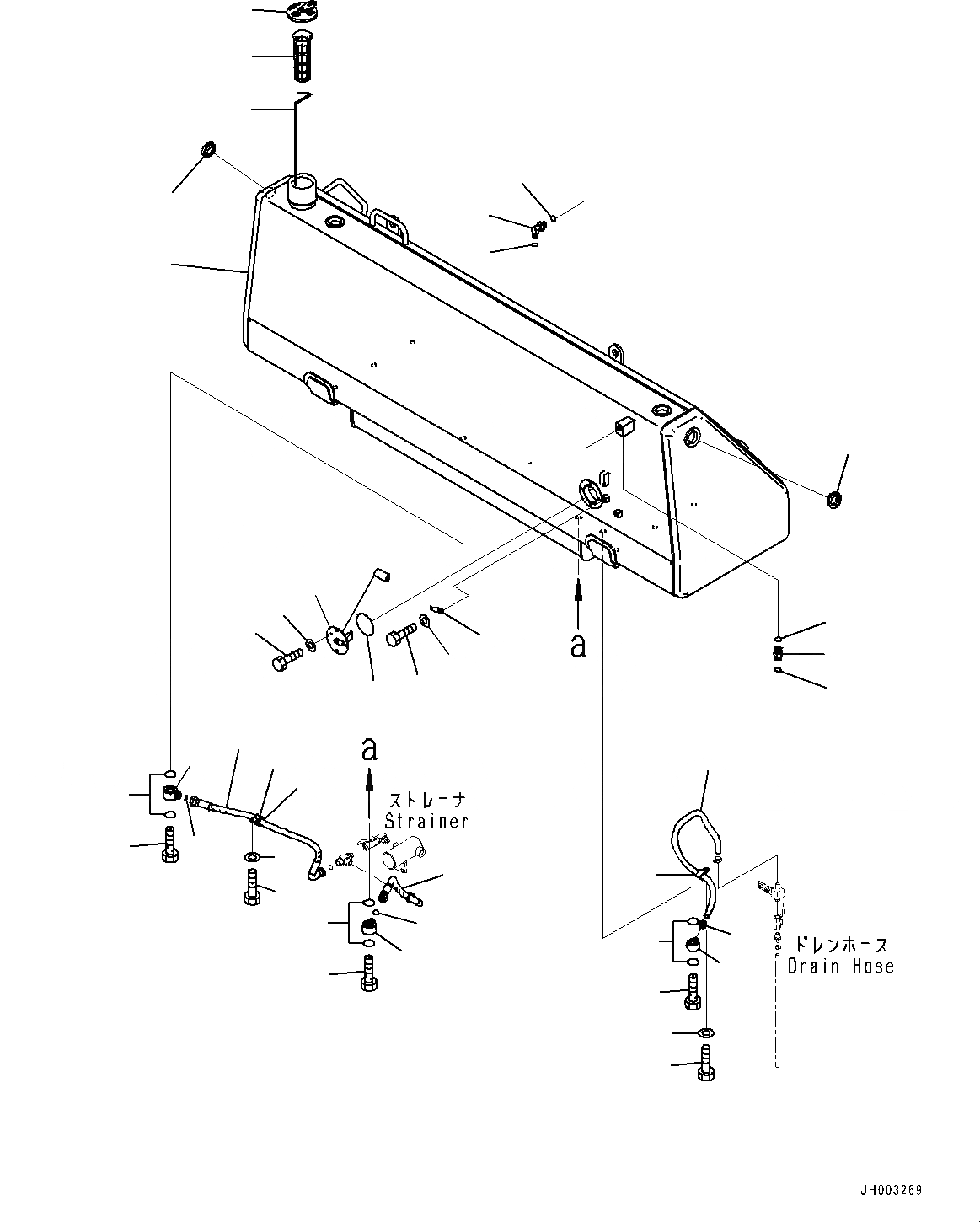 a

a

ストレーナ
Strainer

ドレンホース
Drain Hose

JH003269