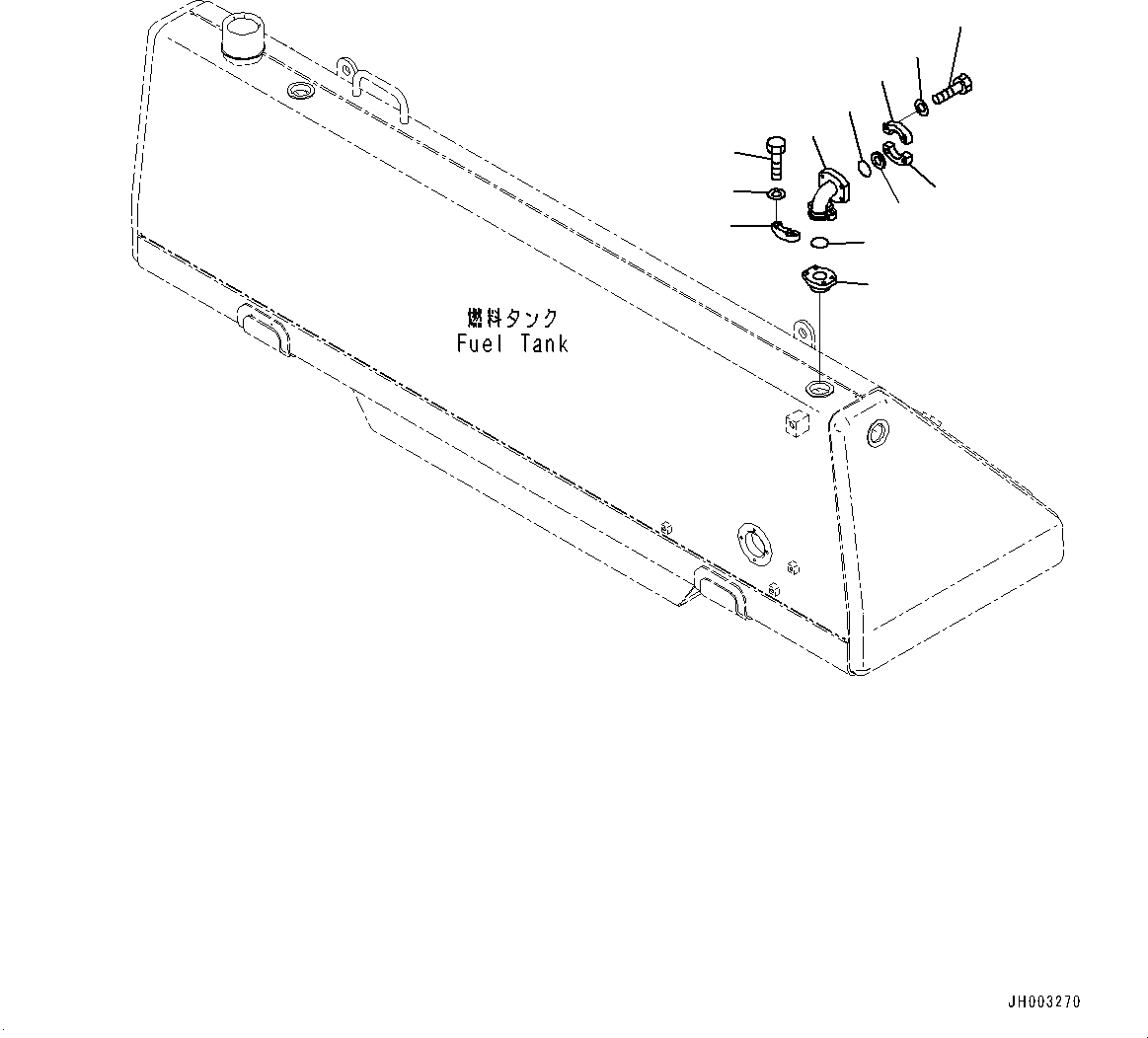 燃料タンク
Fuel Tank

JH003270