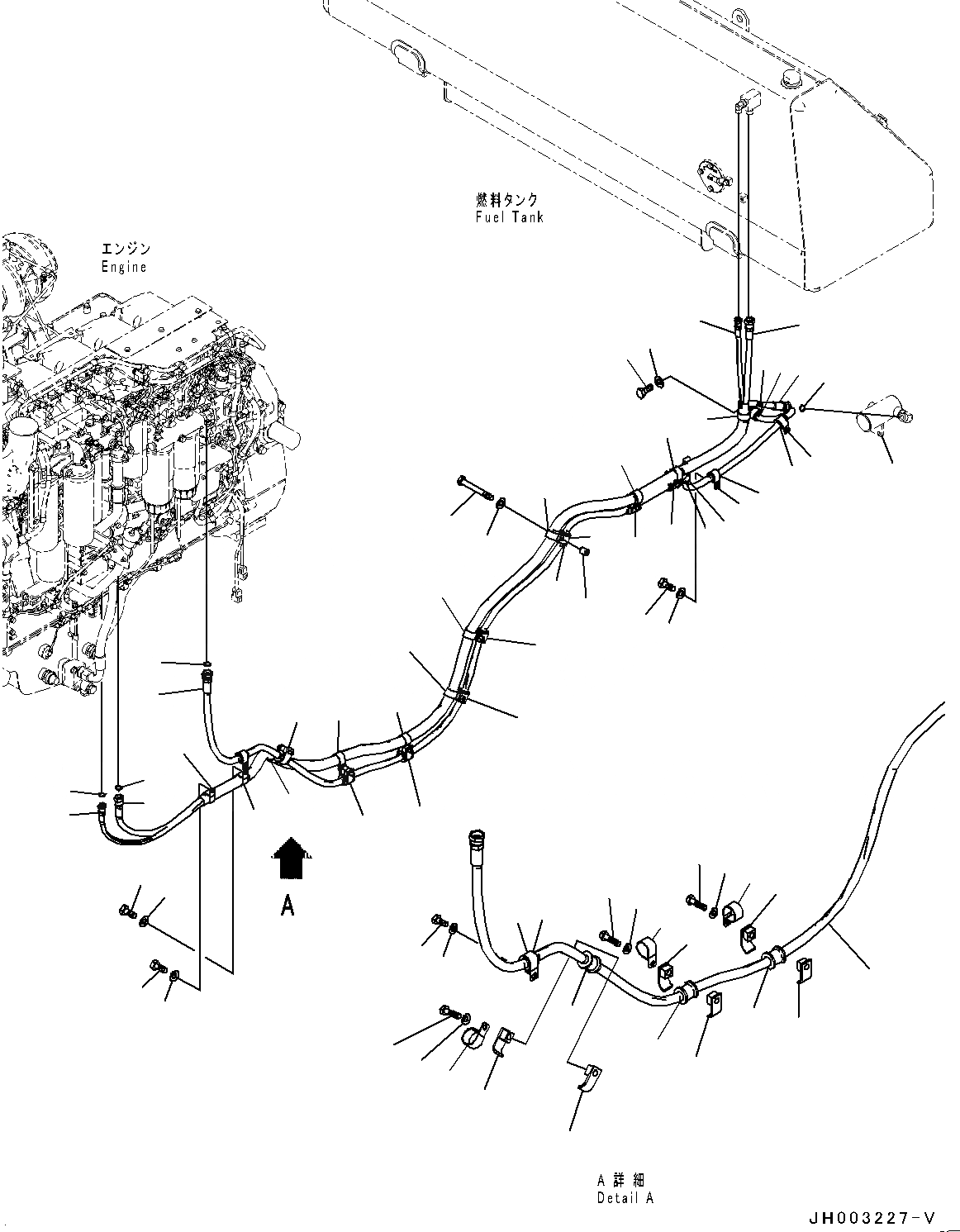 燃料タンク
Fuel Tank

エンジン
Engine

A

A 詳細
Detail A

JH003227-V