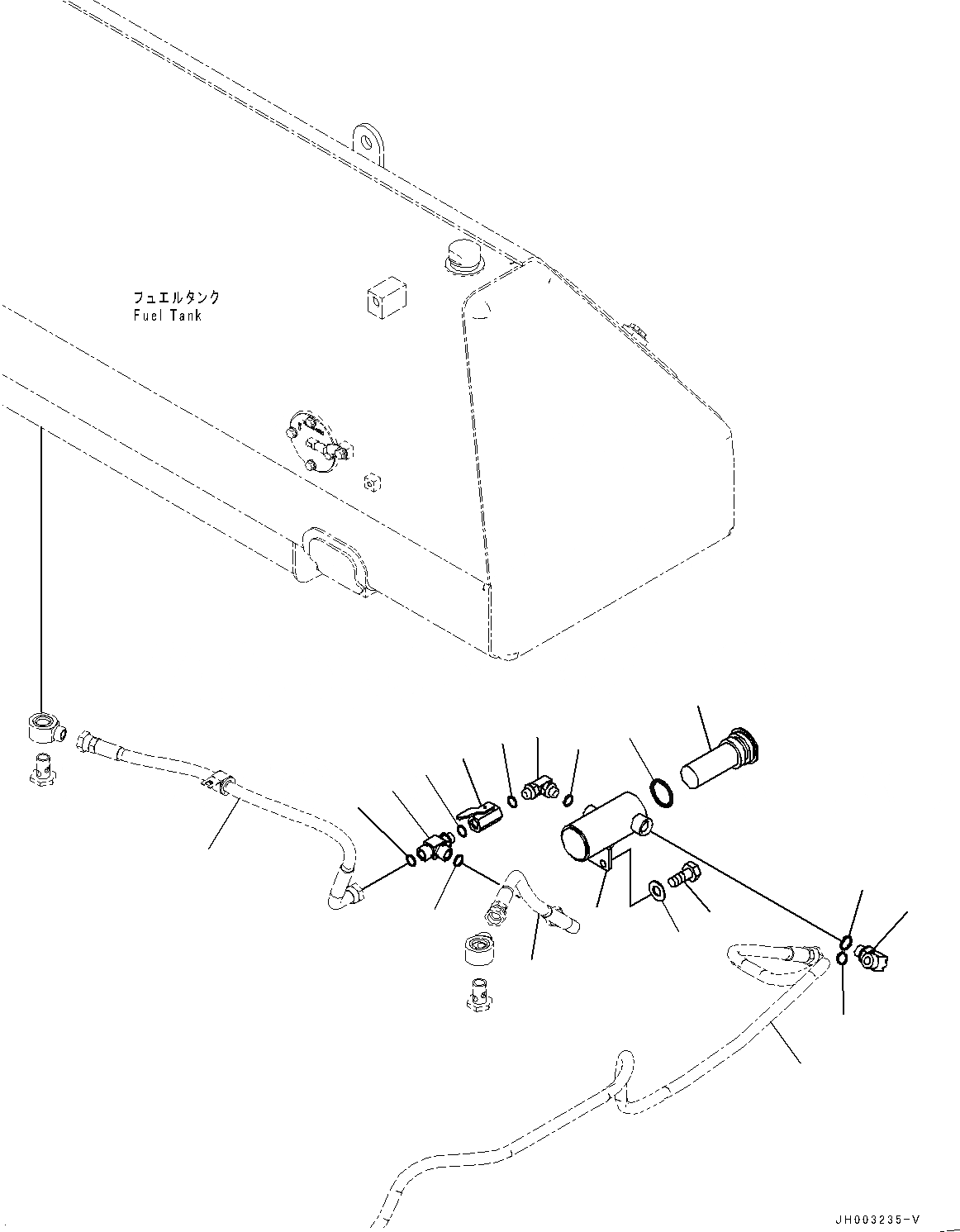 フュエルタンク
Fuel Tank

JH003235-V