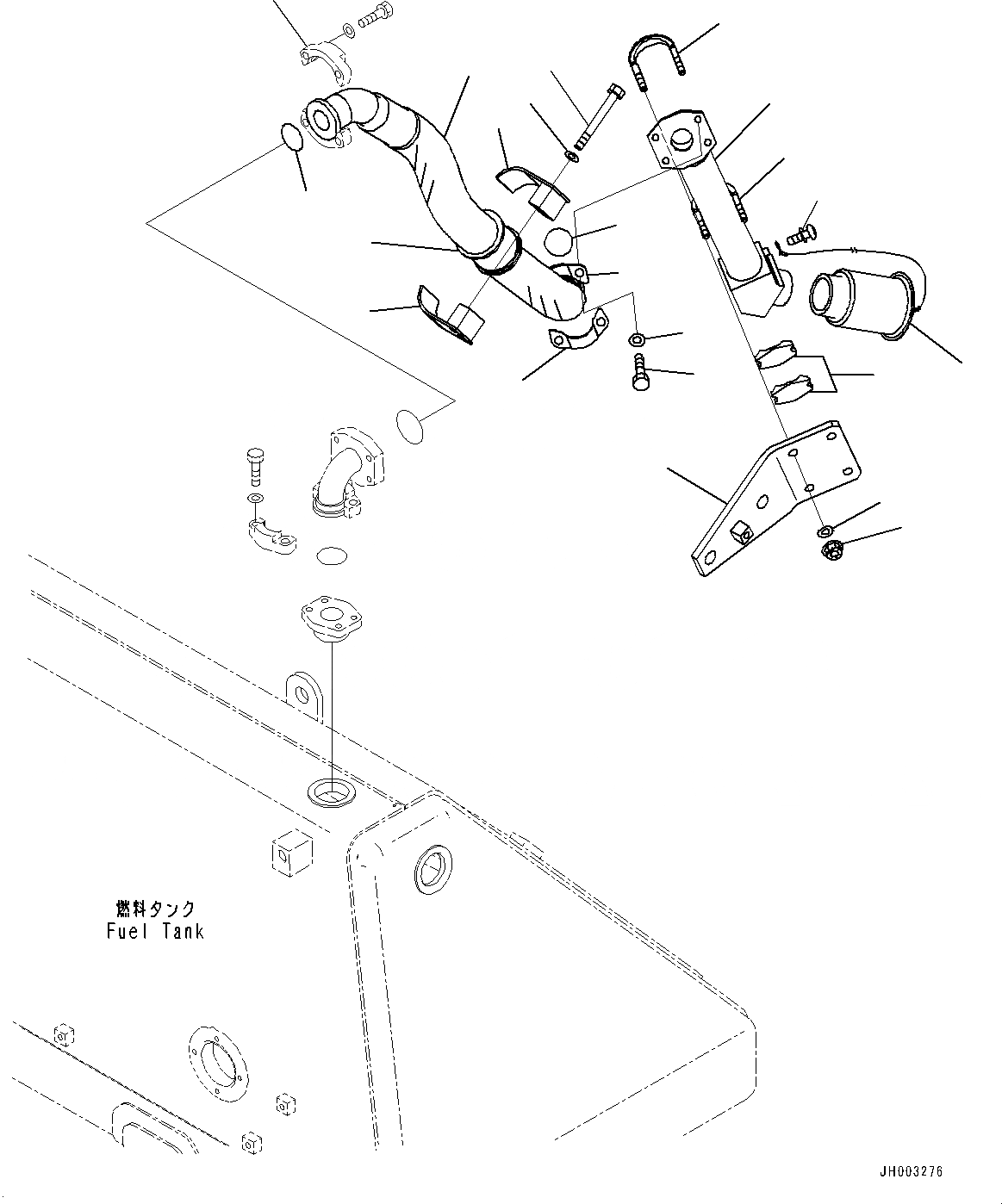 燃料タンク
Fuel Tank

JH003276