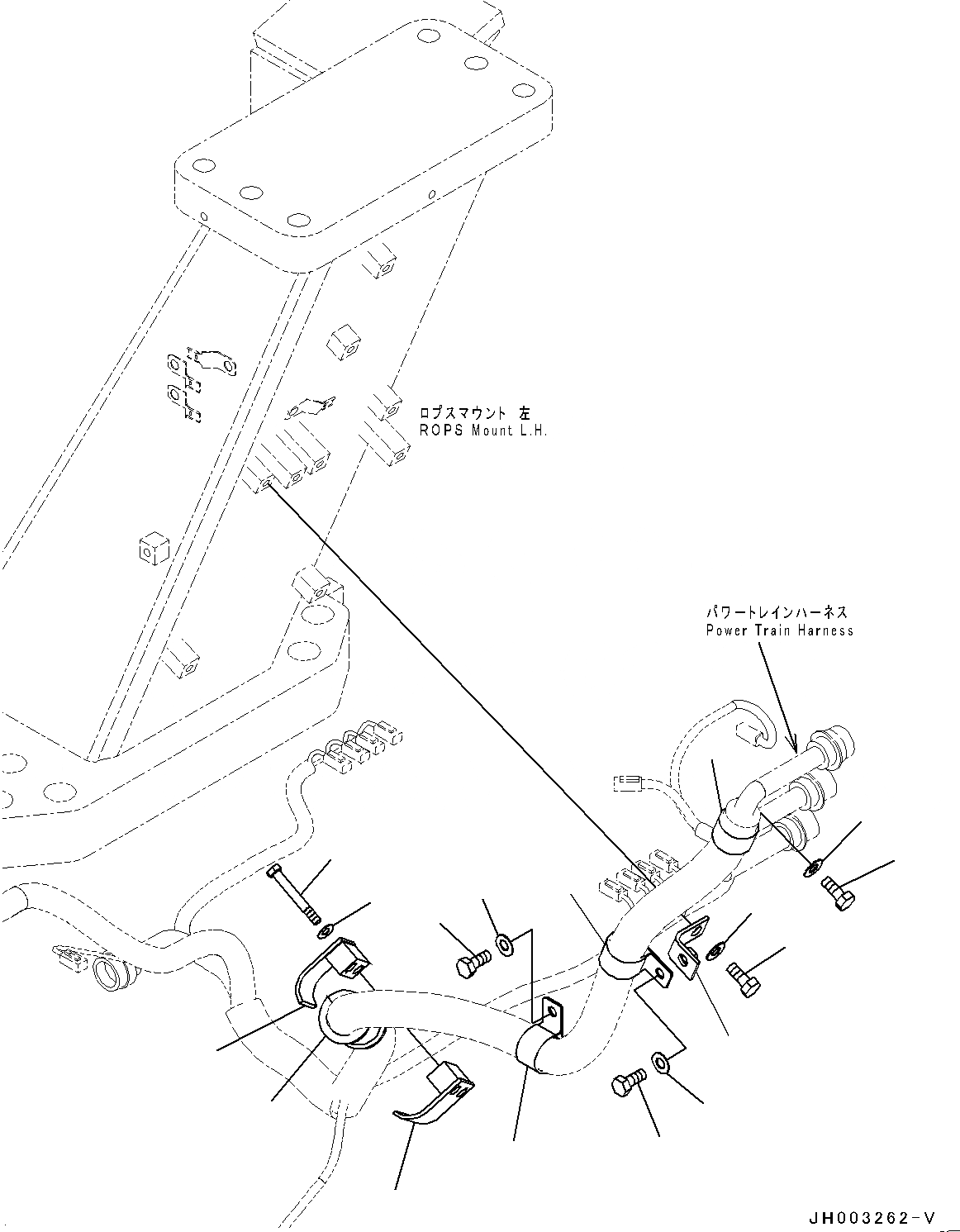 ロプスマウント 左
ROPS Mount L.H.

パワートレインハーネス
Power Train Harness

JH003262-V