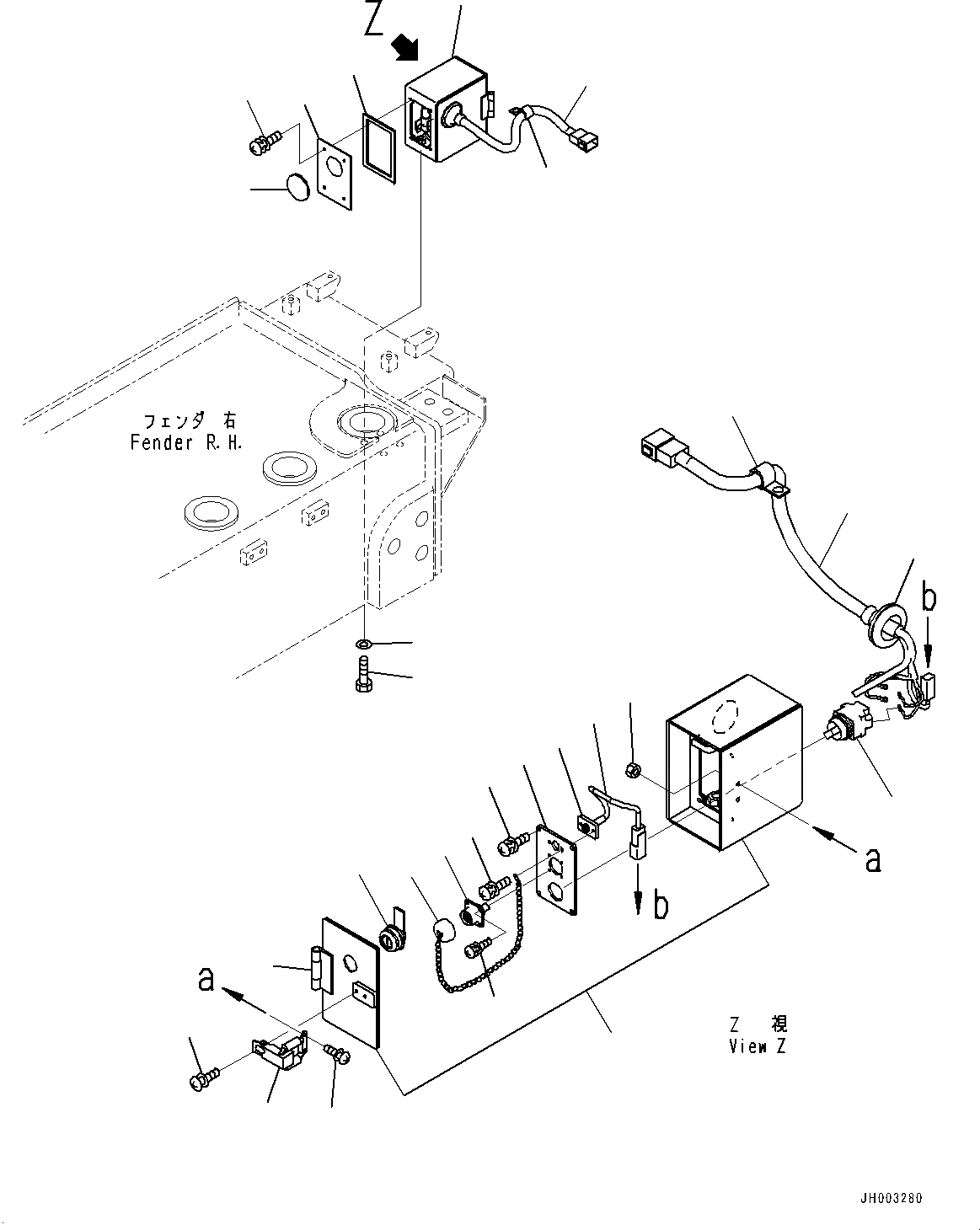 Z

フェンダ 右
Fender R.H.

b

a

b

a

Z 視
View Z

JH003280