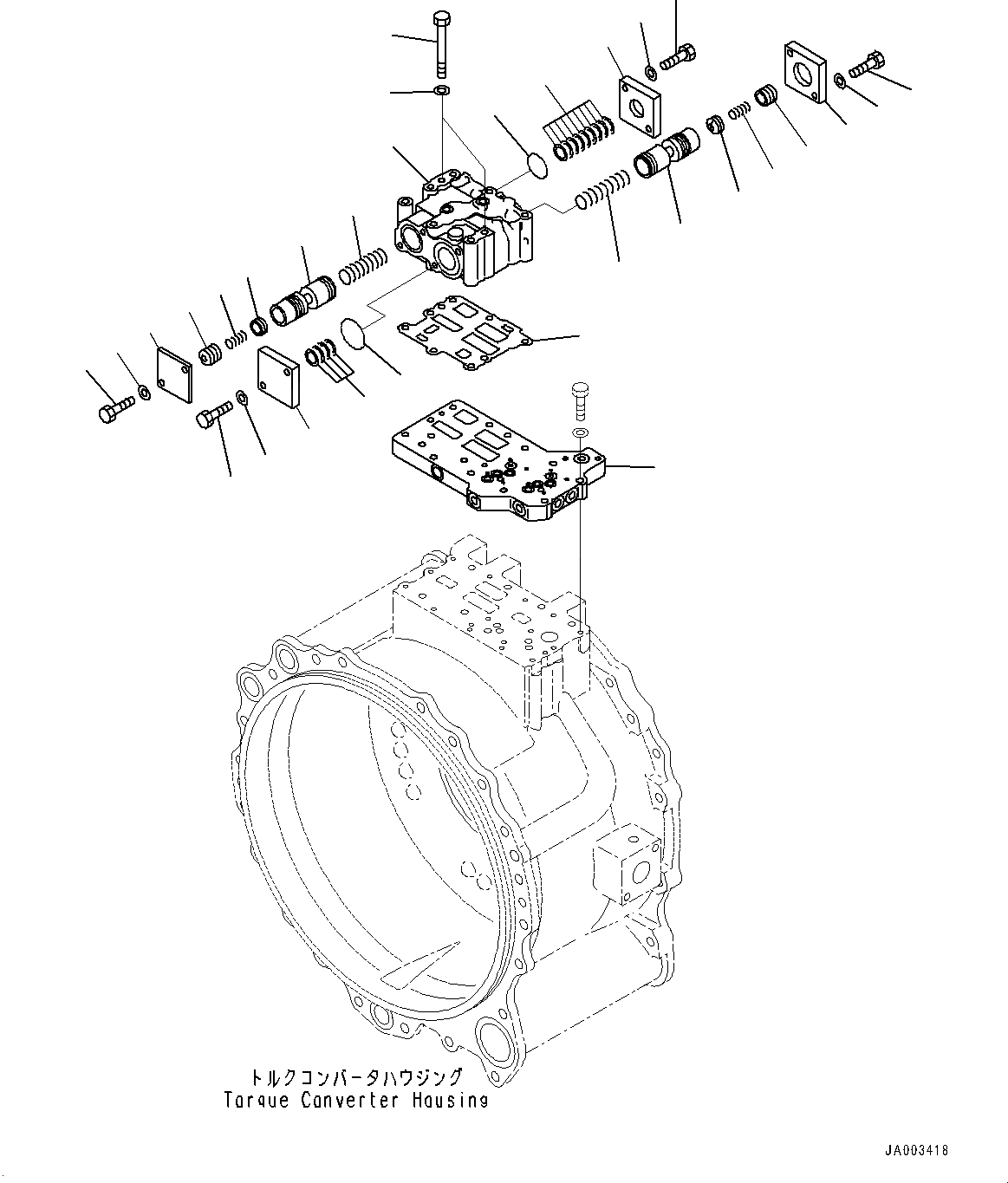 トルクコンバータハウジング
Torque Converter Housing

JA003418