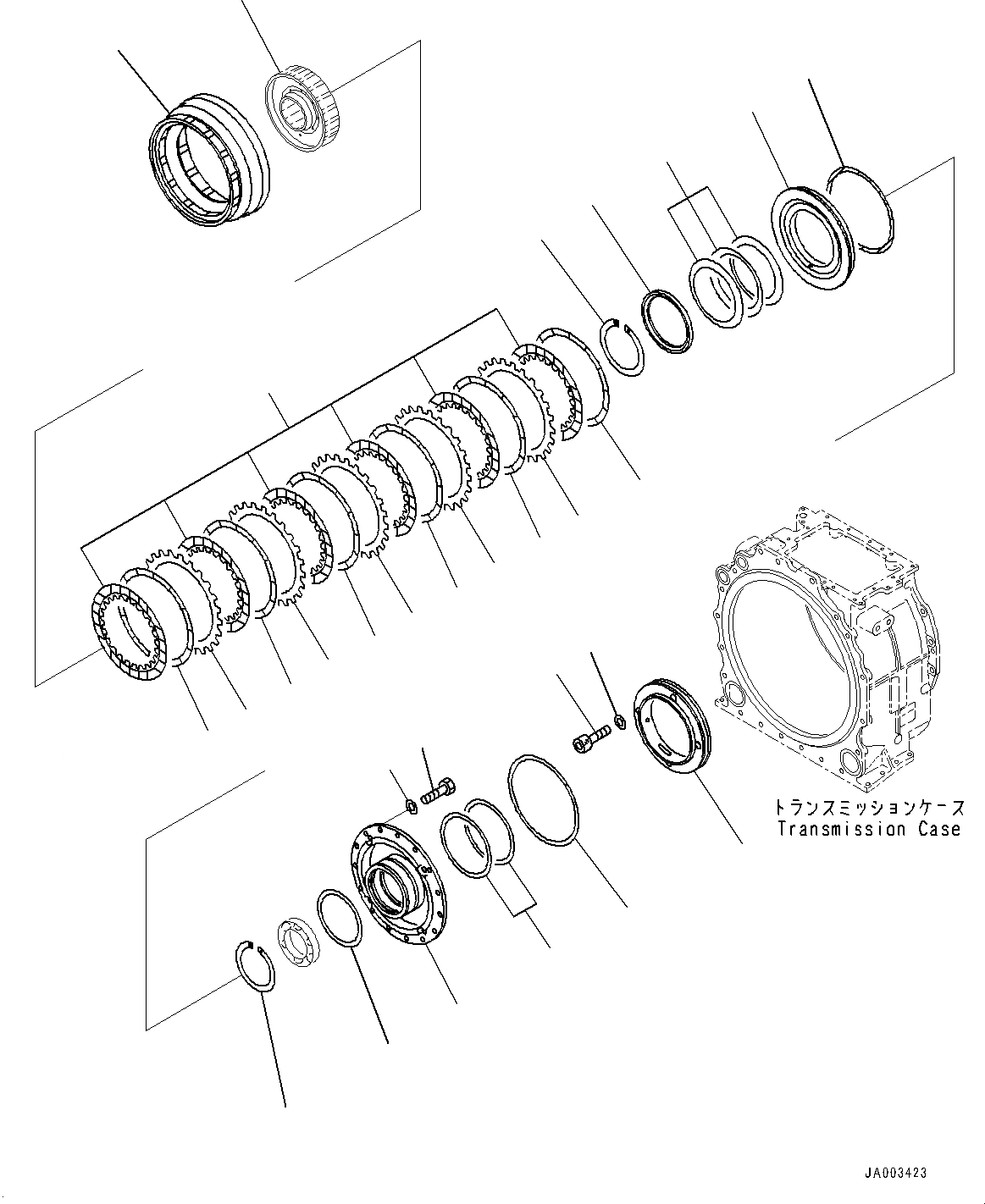 トランスミッションケース
Transmission Case

JA003423