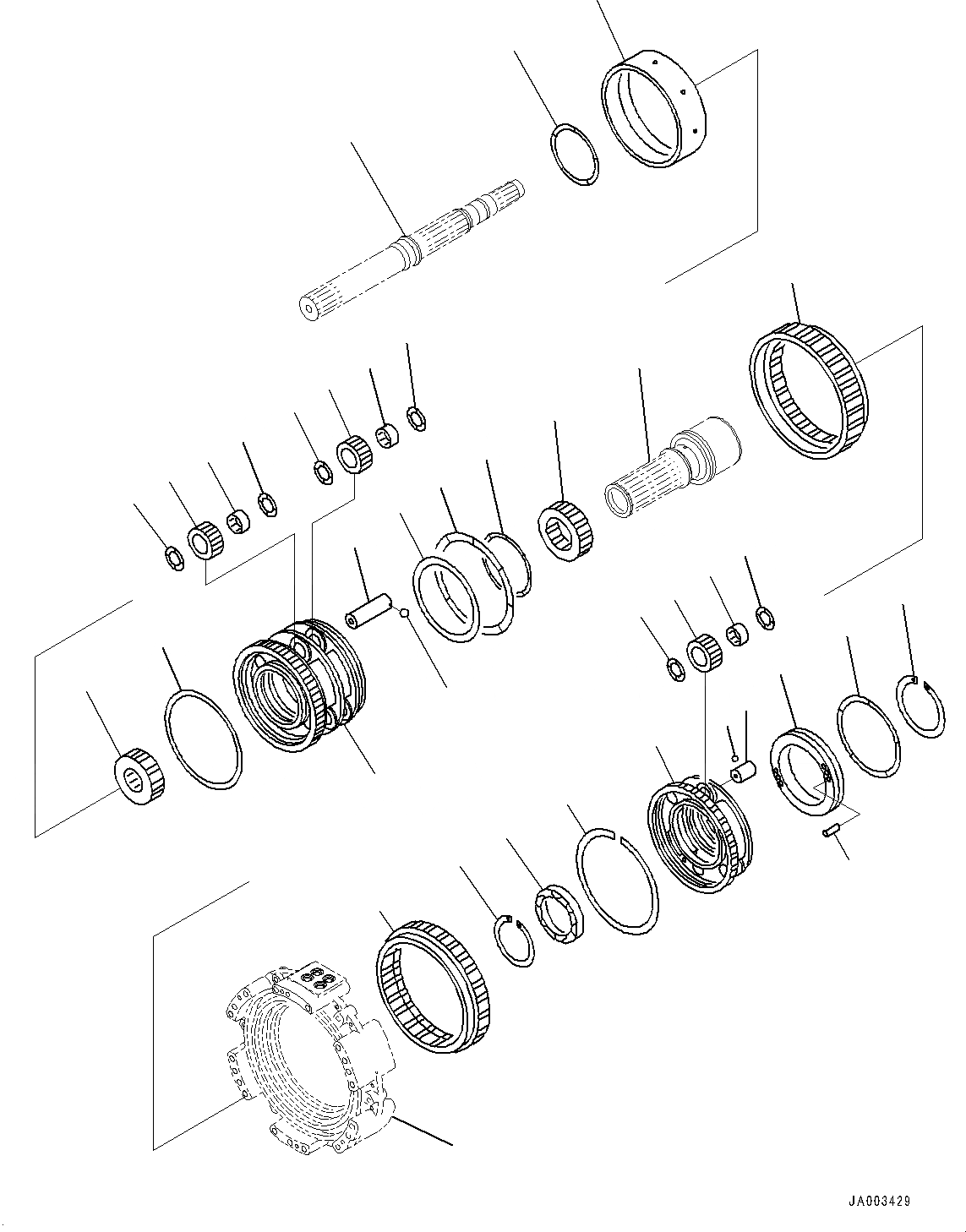 JA003429