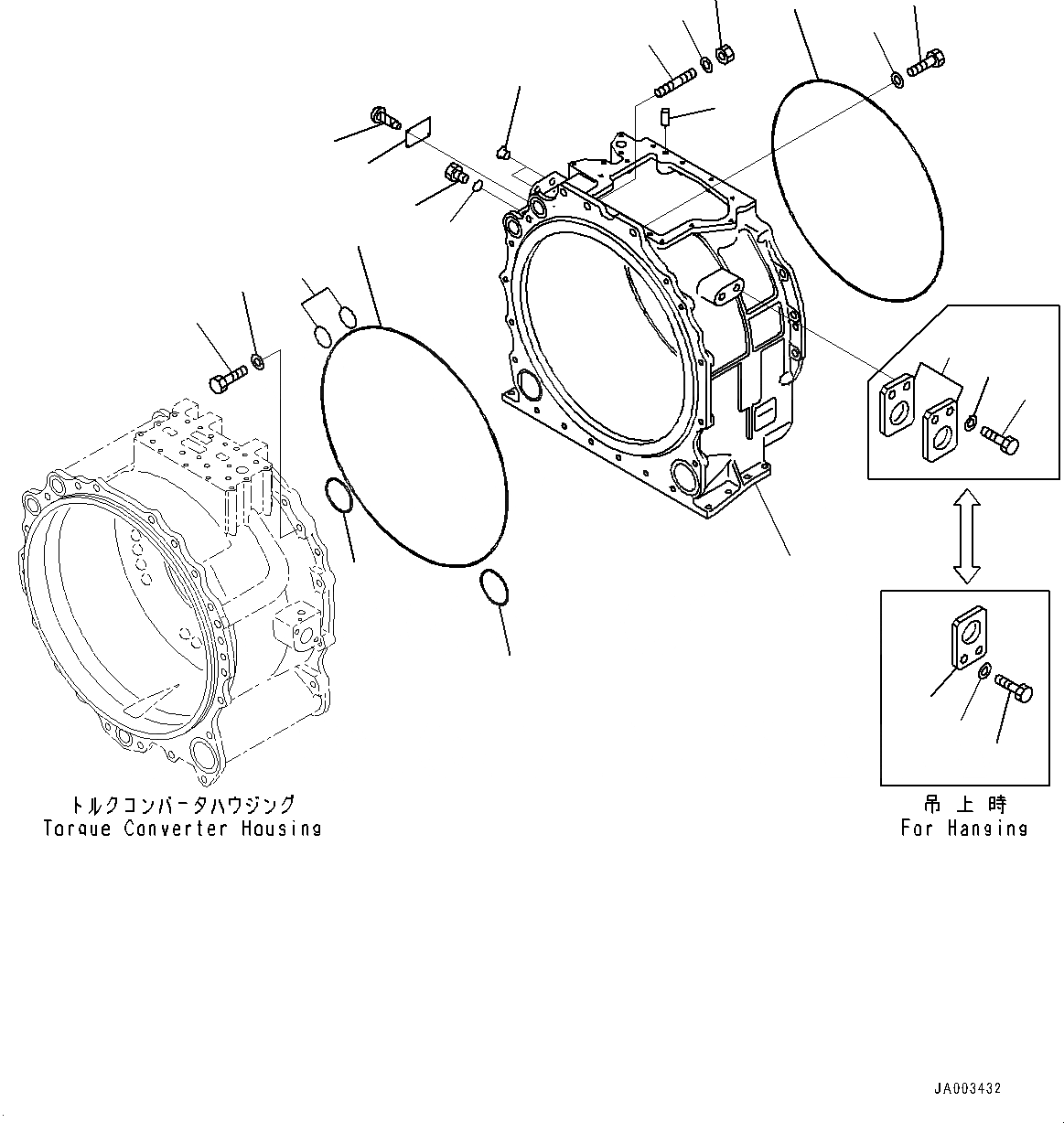 トルクコンバータハウジング
Torque Converter Housing

吊上時
For Hanging

JA003432