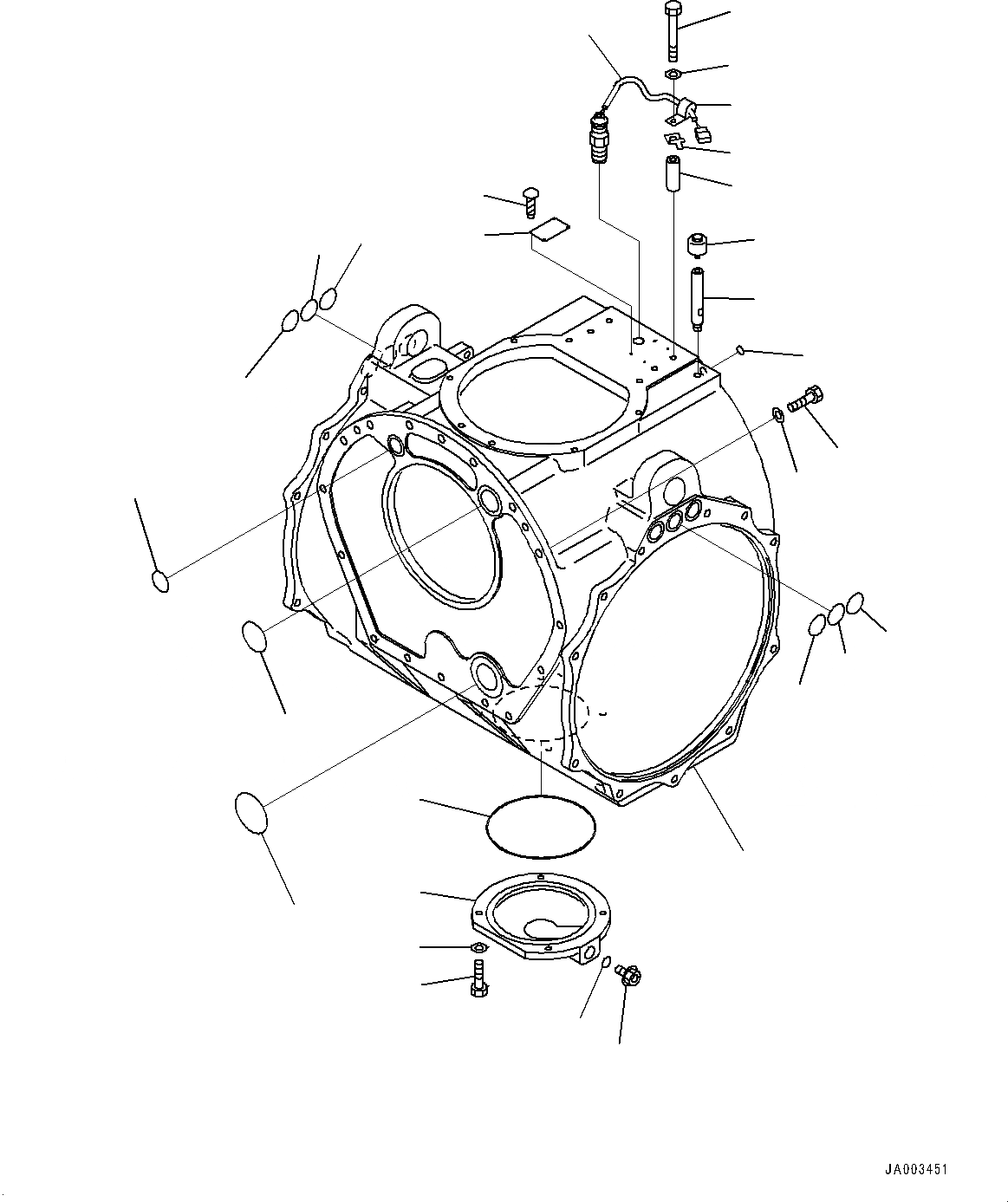 JA003451