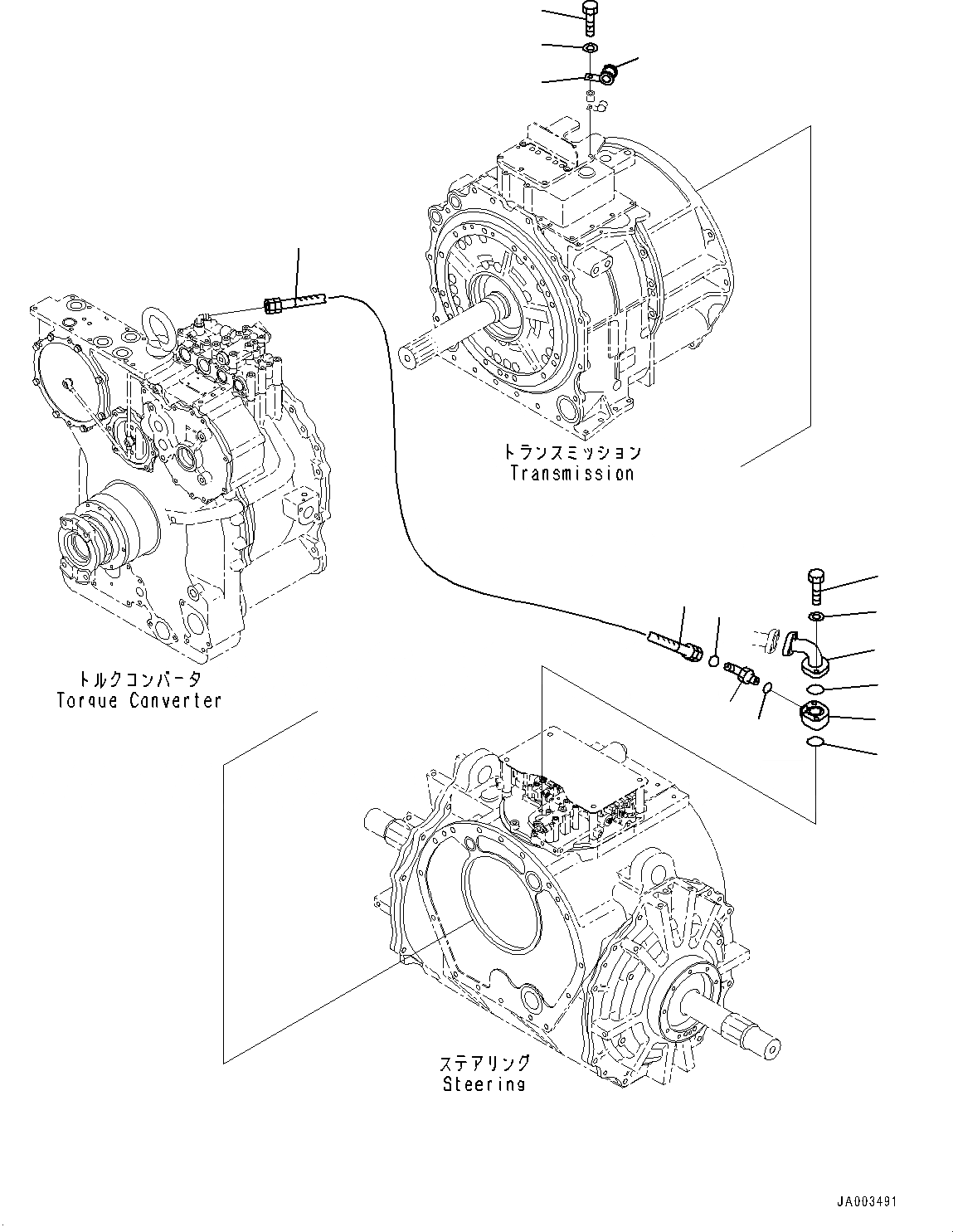 トランスミッション
Transmission

トルクコンバータ
Torque Converter

ステアリング
Steering

JA003491