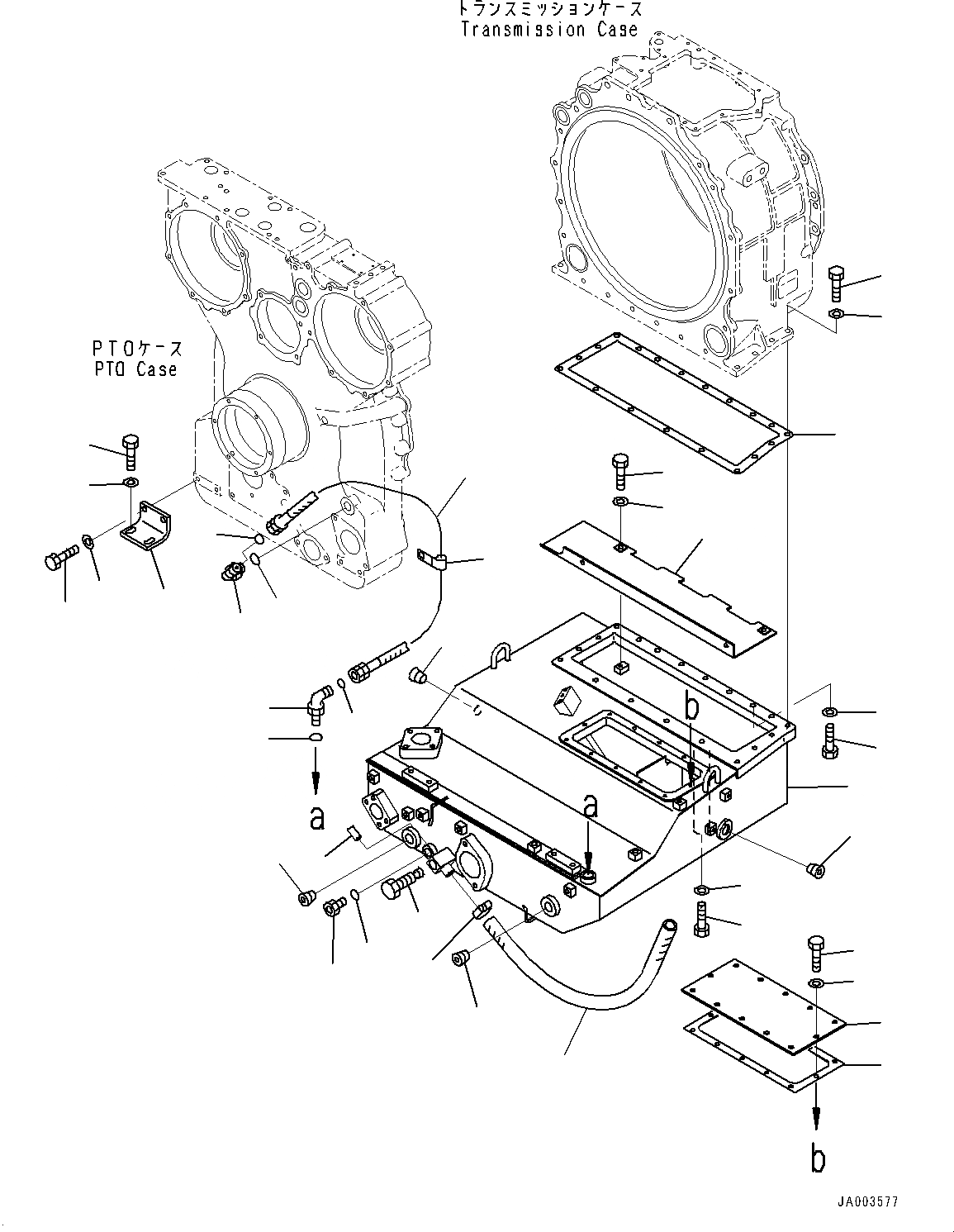 トランスミッションケース
Transmission Case

PTOケース
PTO Case

b

a

a

b

JA003577