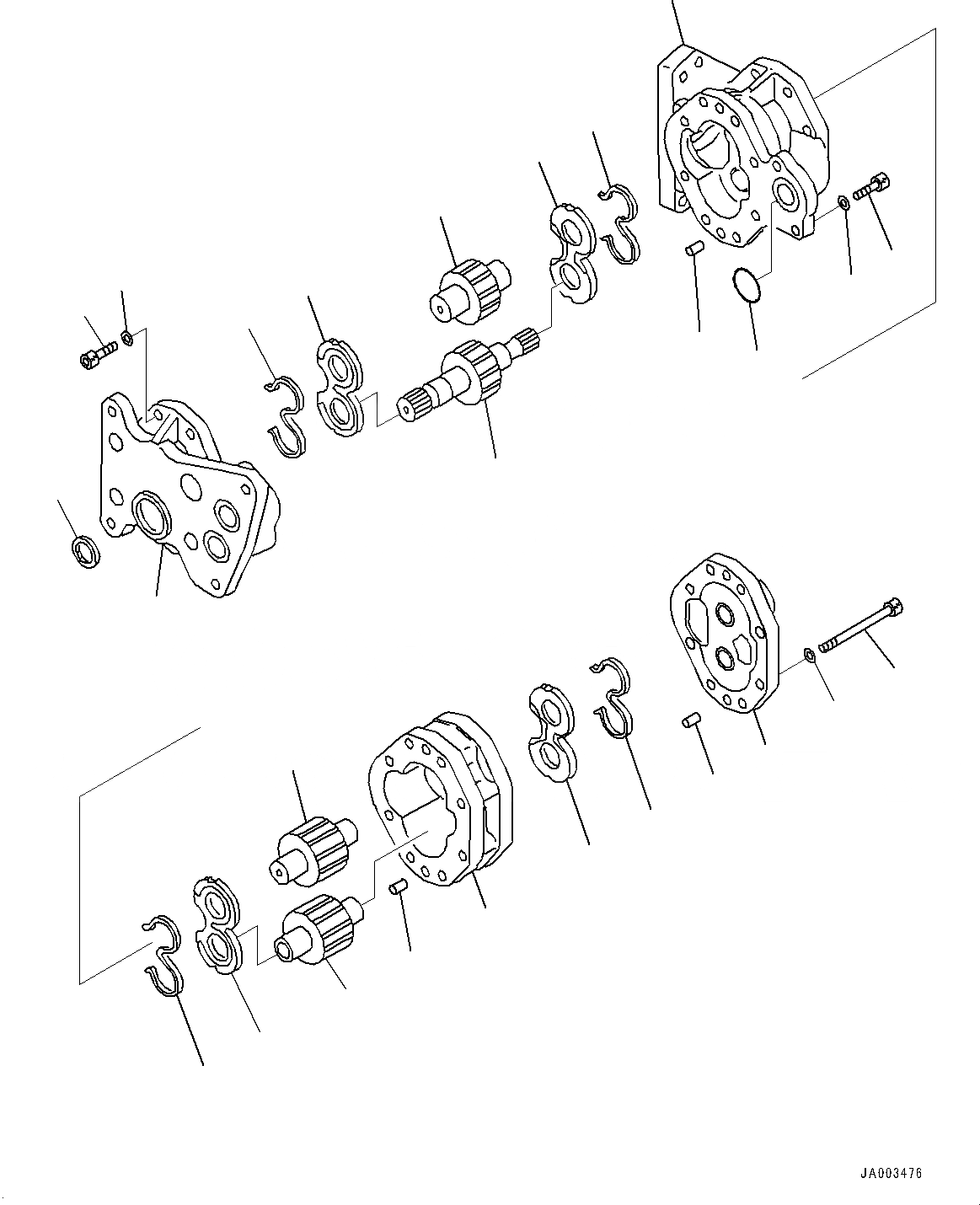 JA003476