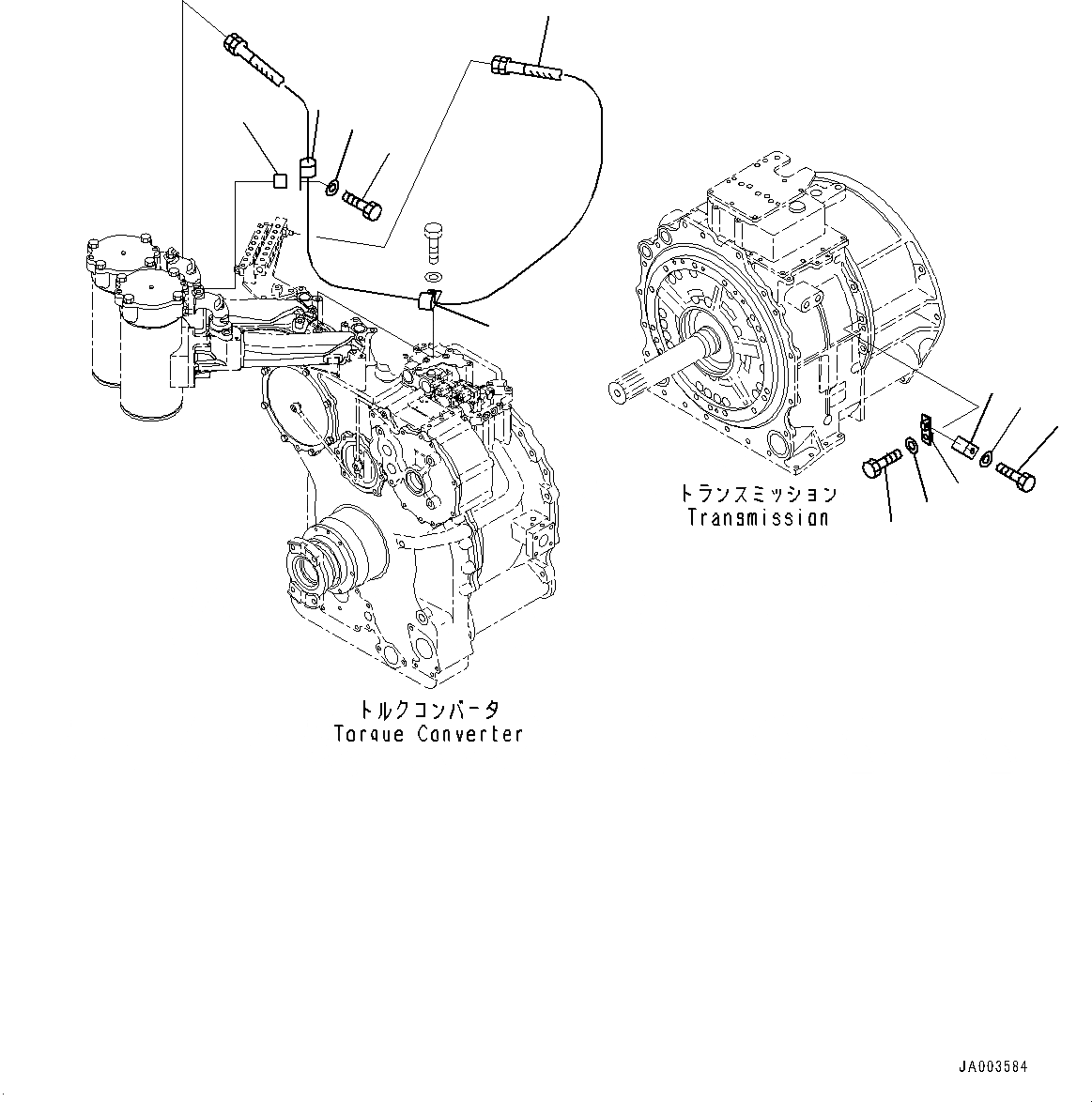 トランスミッション
Transmission

トルクコンバータ
Torque Converter

JA003584