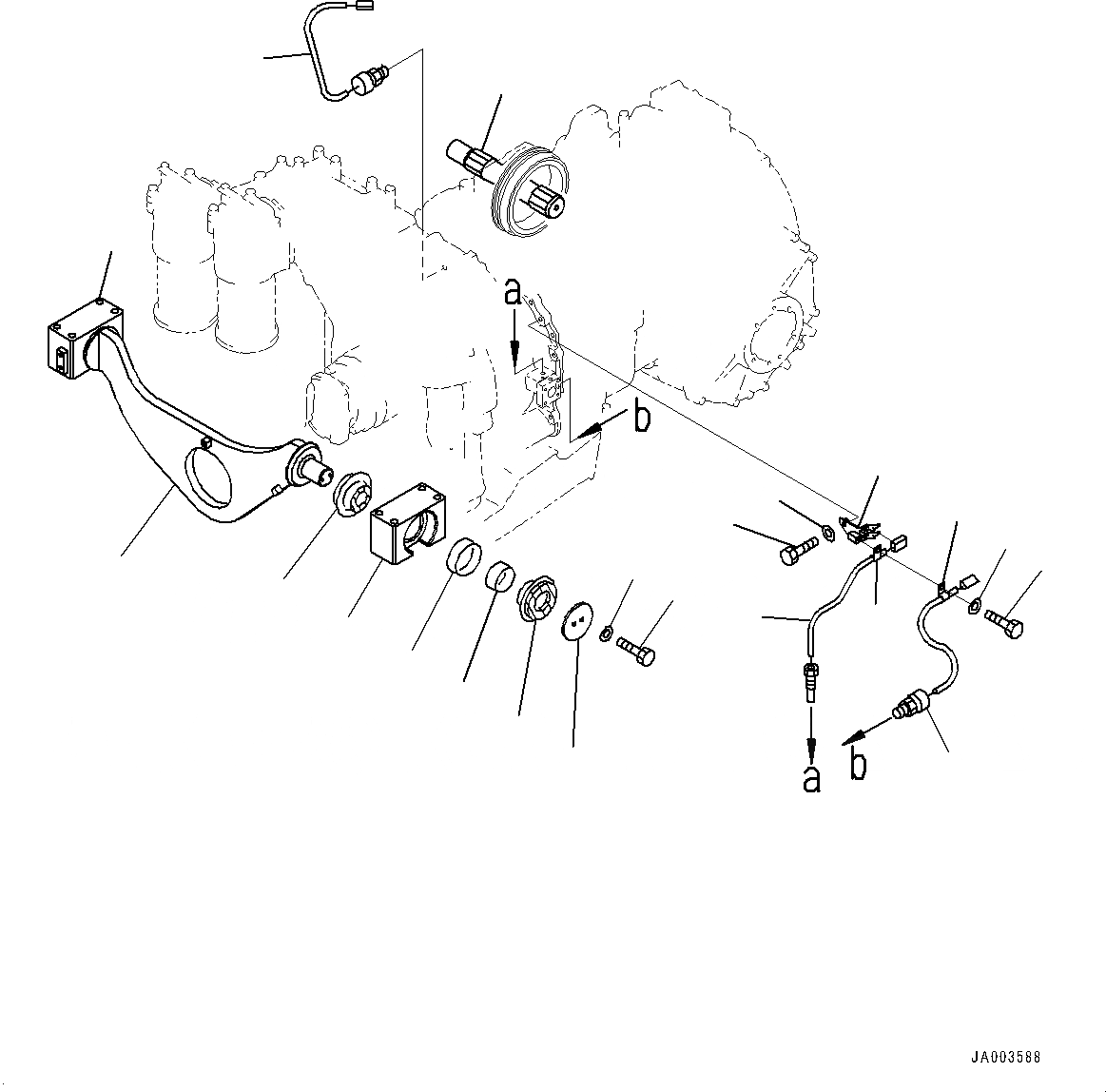 a
b
a
b
JA003588