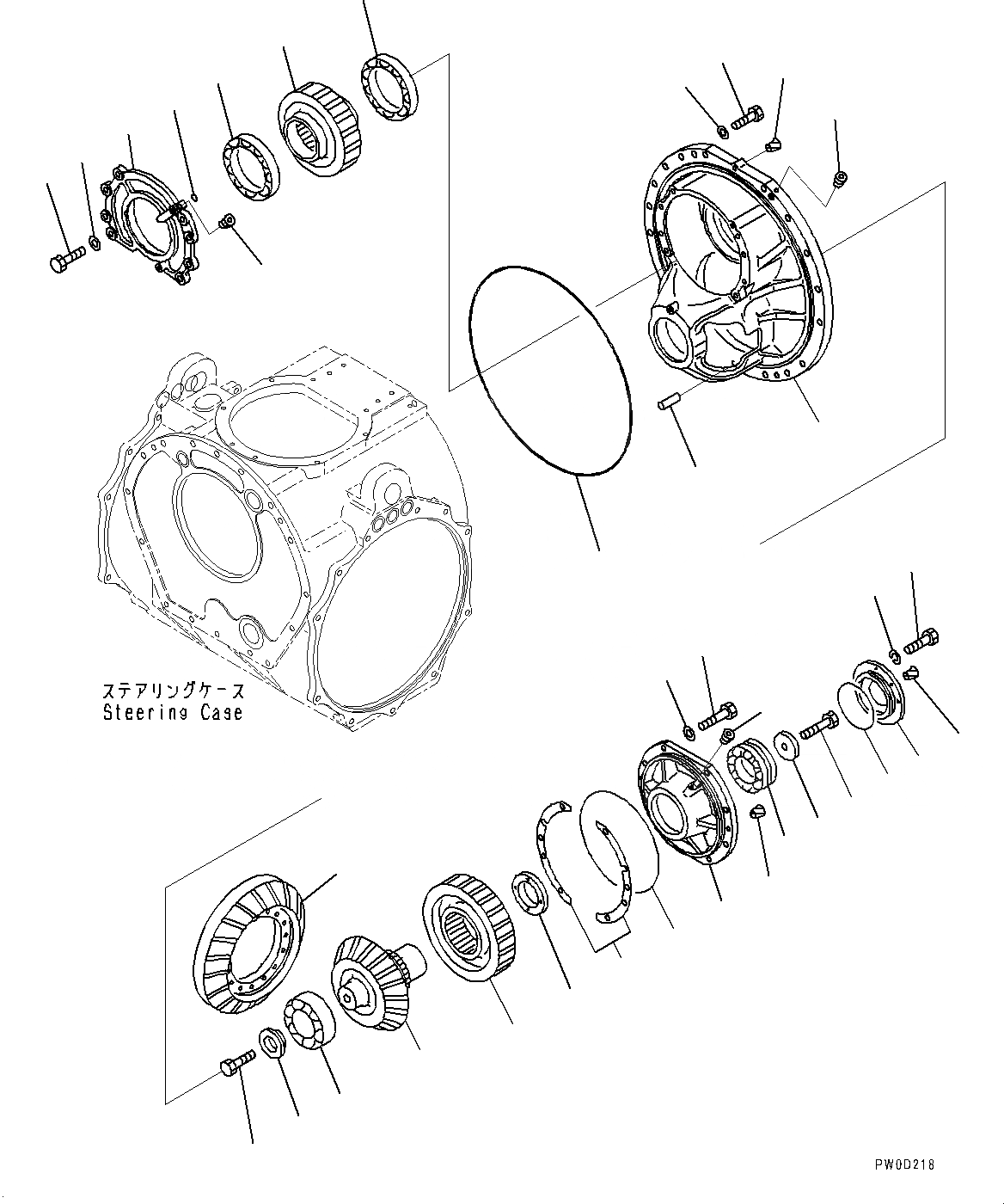 ステアリングケース
Steering Case

PW0D218