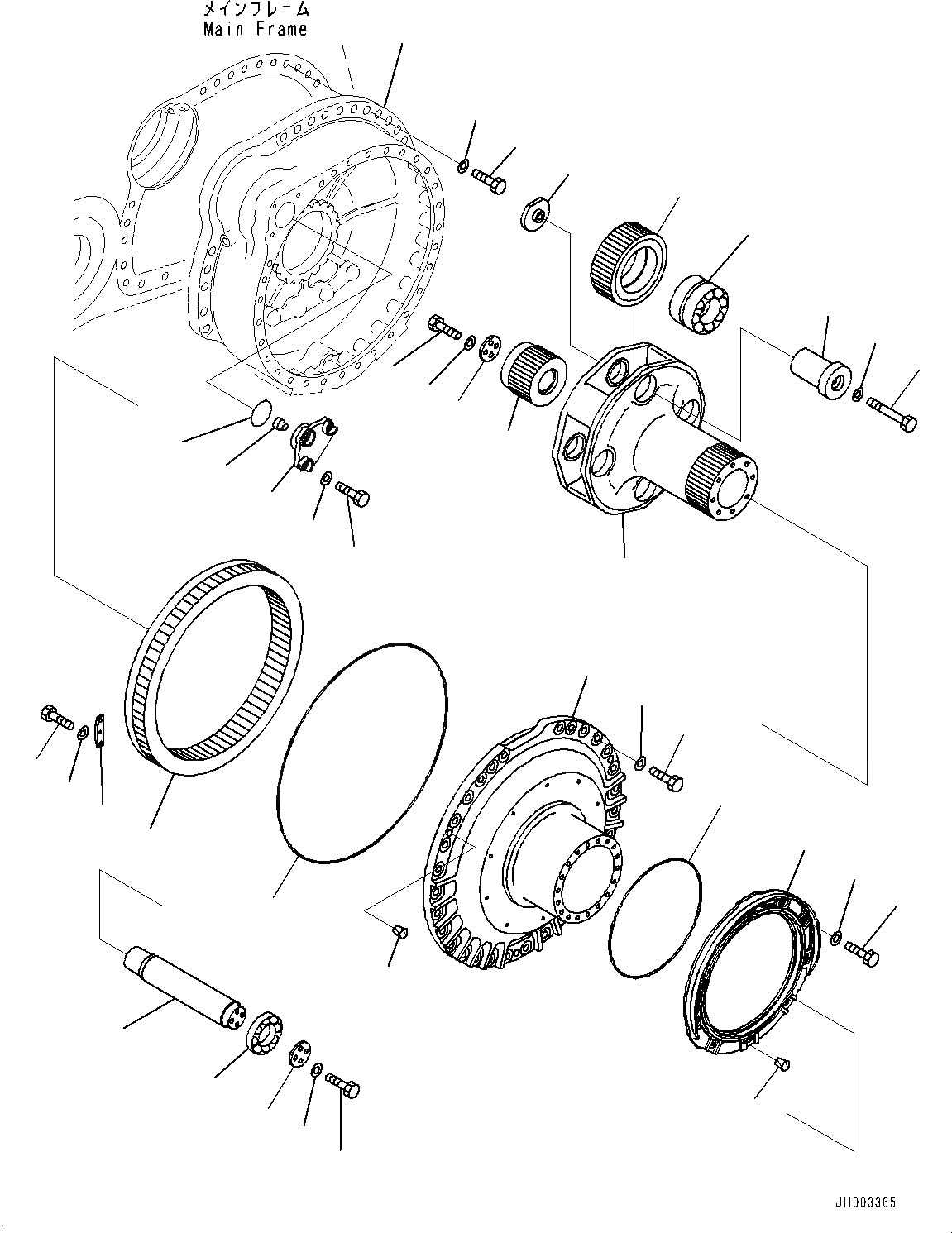 メインフレーム
Main Frame

JH003365