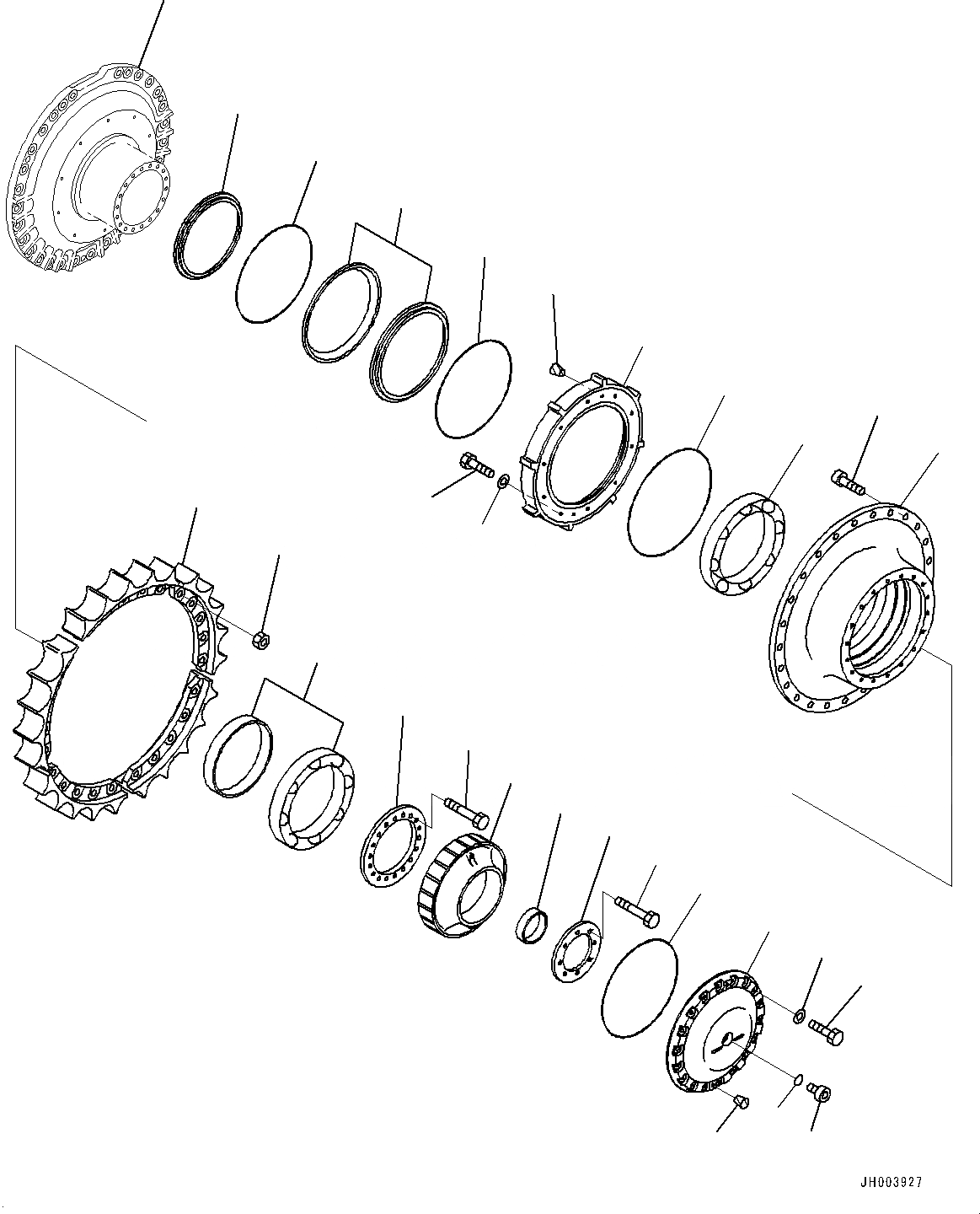 JH003927