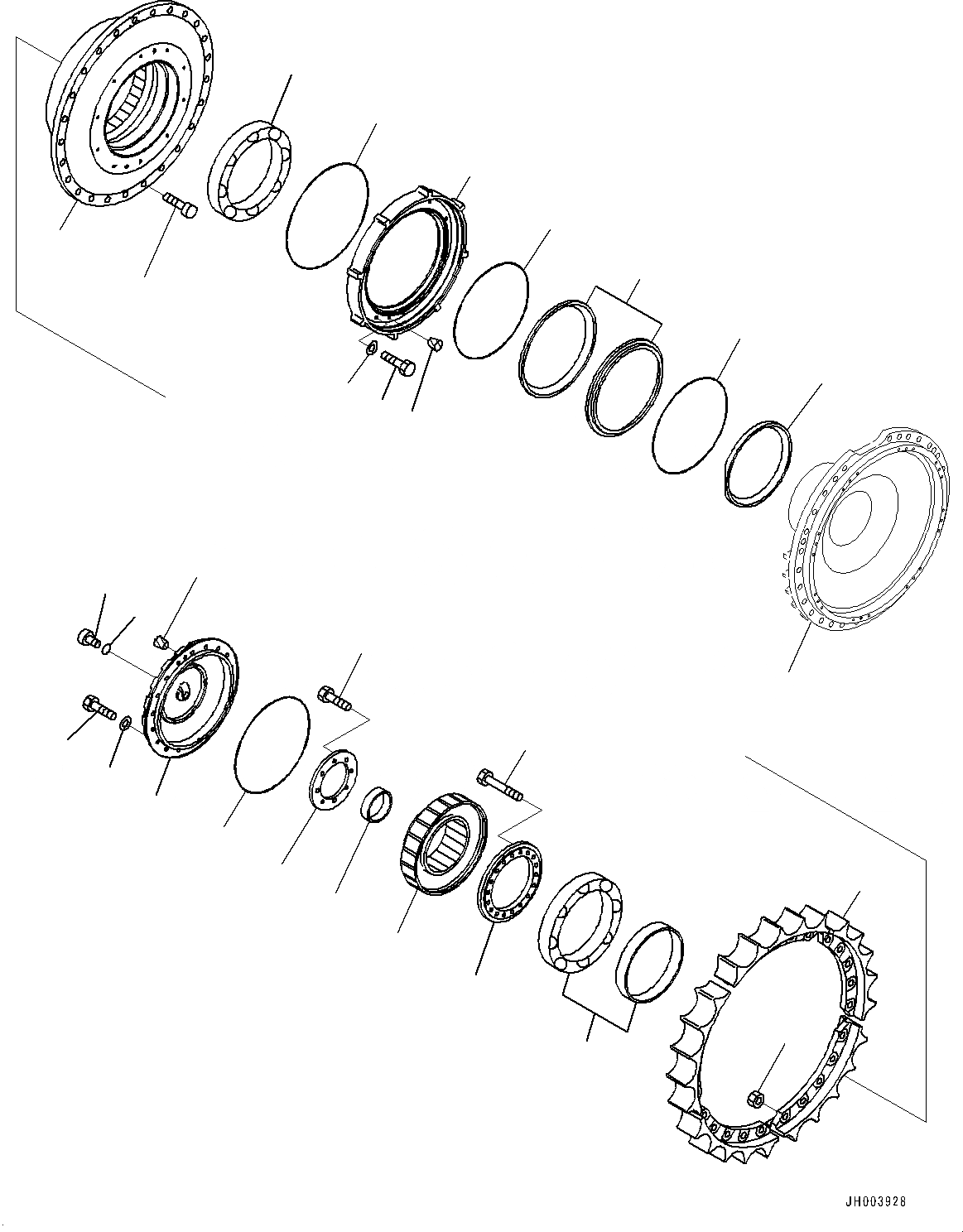 JH003928