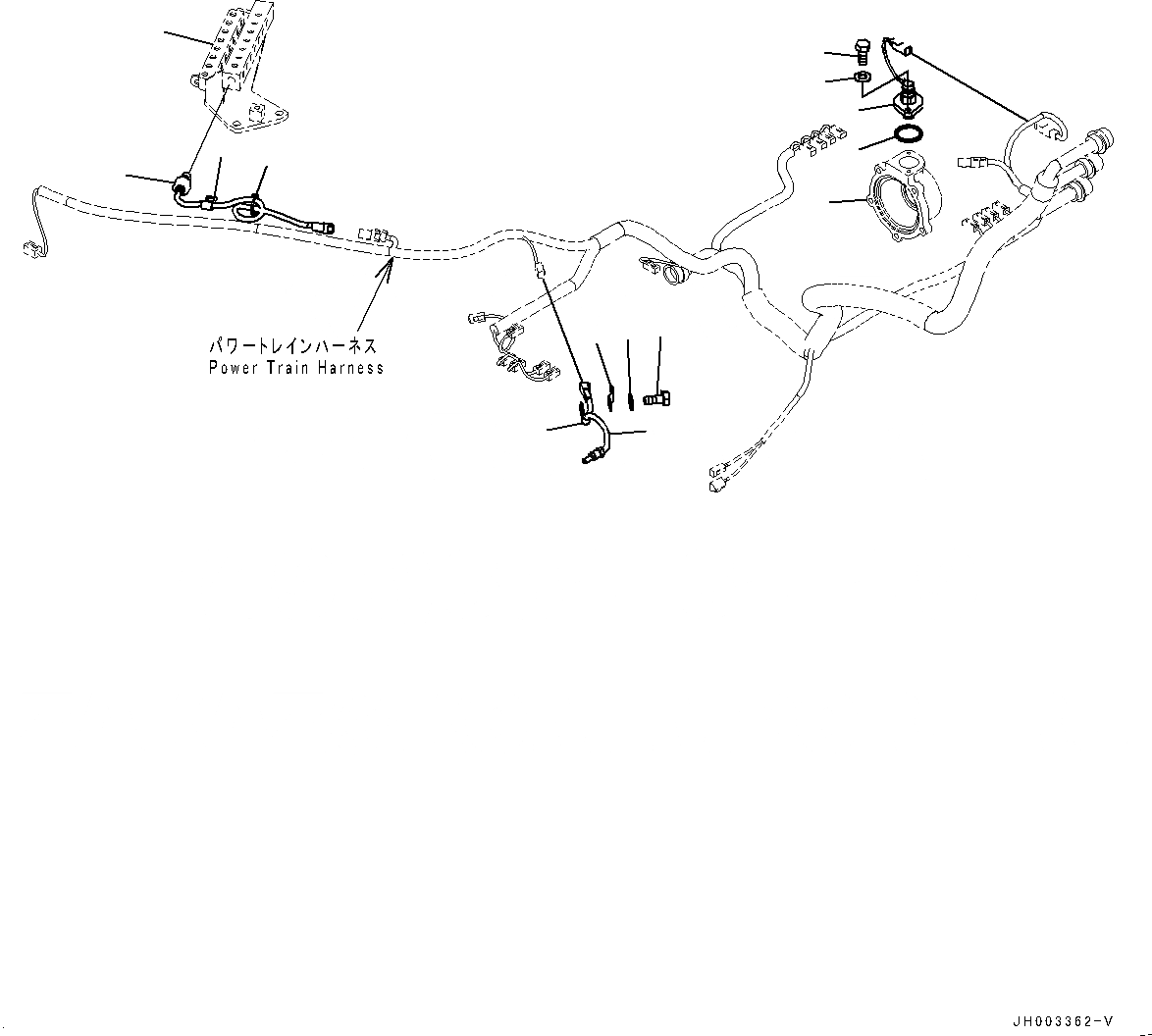 パワートレインハーネス
Power Train Harness

JH003362-V