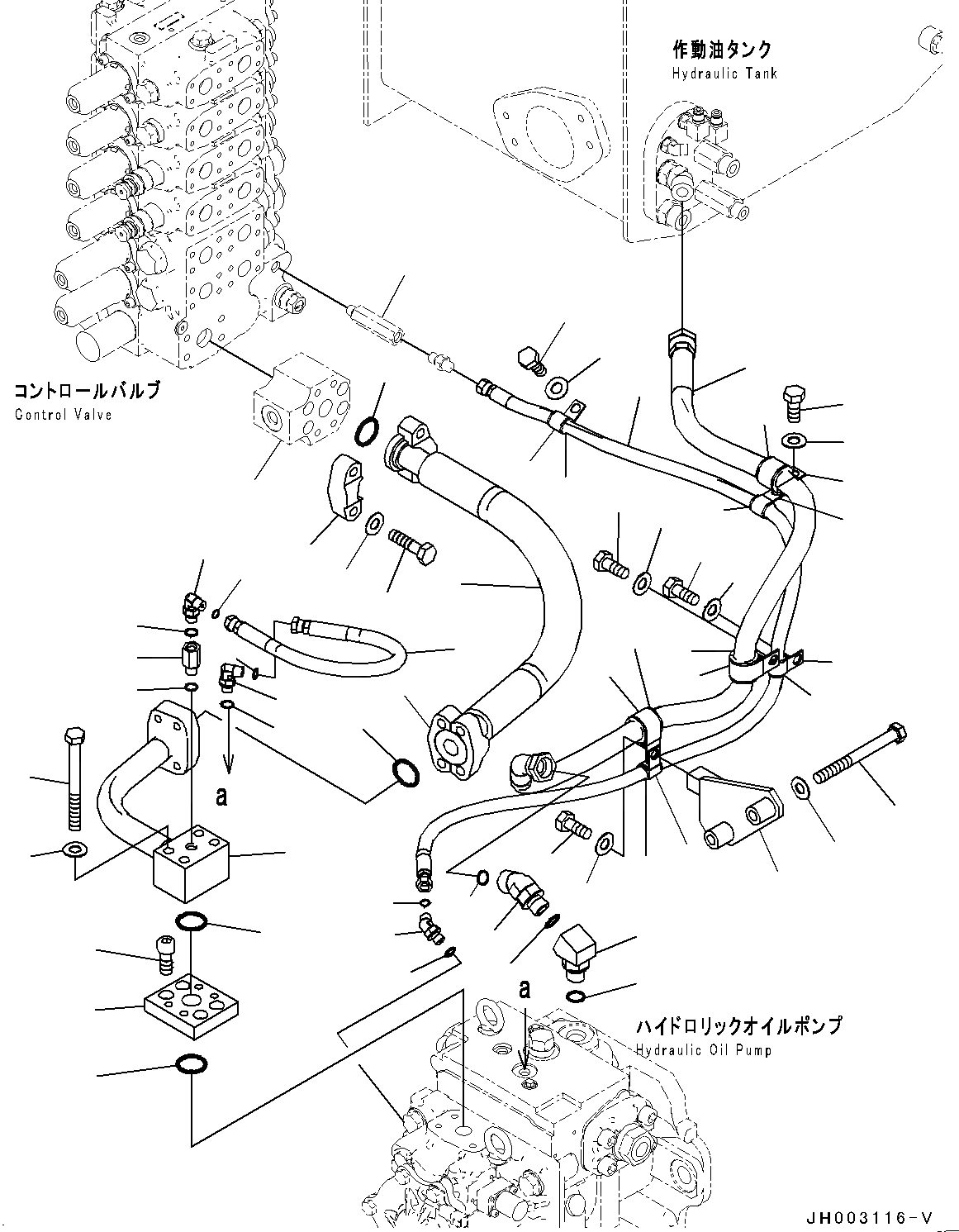 作動油タンク
Hydraulic Tank

コントロールバルブ
Control Valve

a

a

ハイドロリックオイルポンプ
Hydraulic Oil Pump

JH003116-V