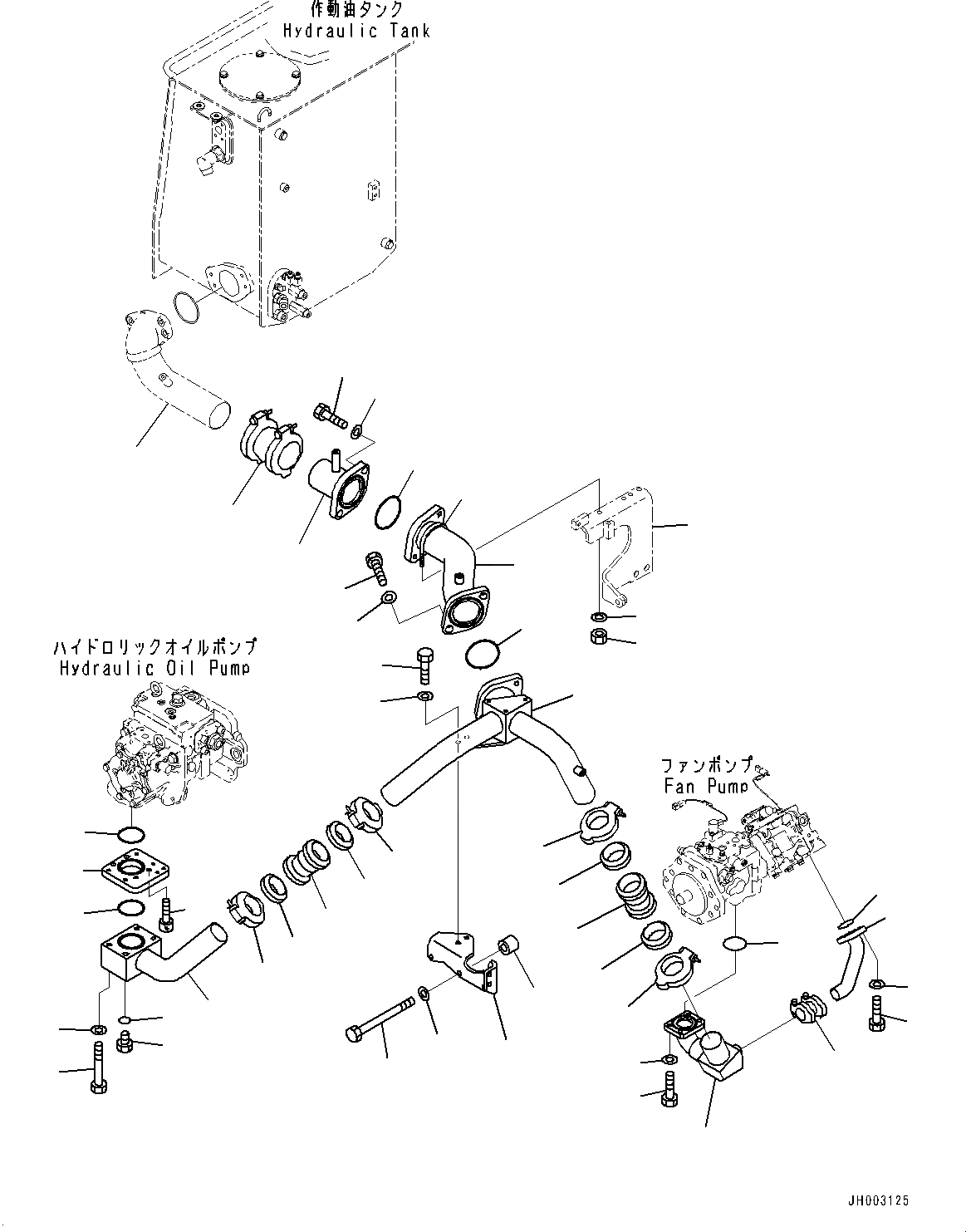 作動油タンク
Hydraulic Tank

ハイドロリックオイルポンプ
Hydraulic Oil Pump

ファンポンプ
Fan Pump

JH003125