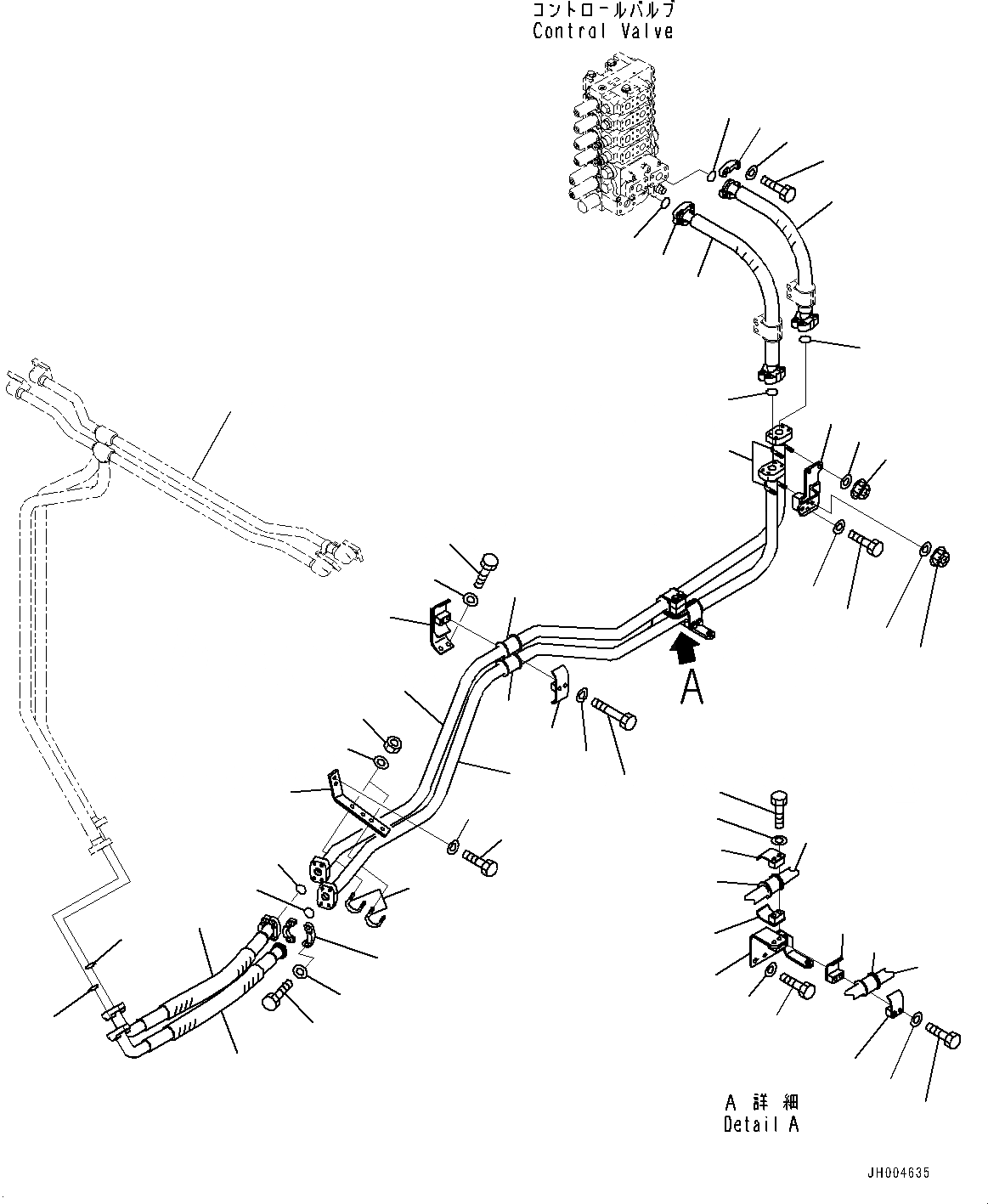 コントロールバルブ
Control Valve

A

A 詳細
Detail A

JH004635