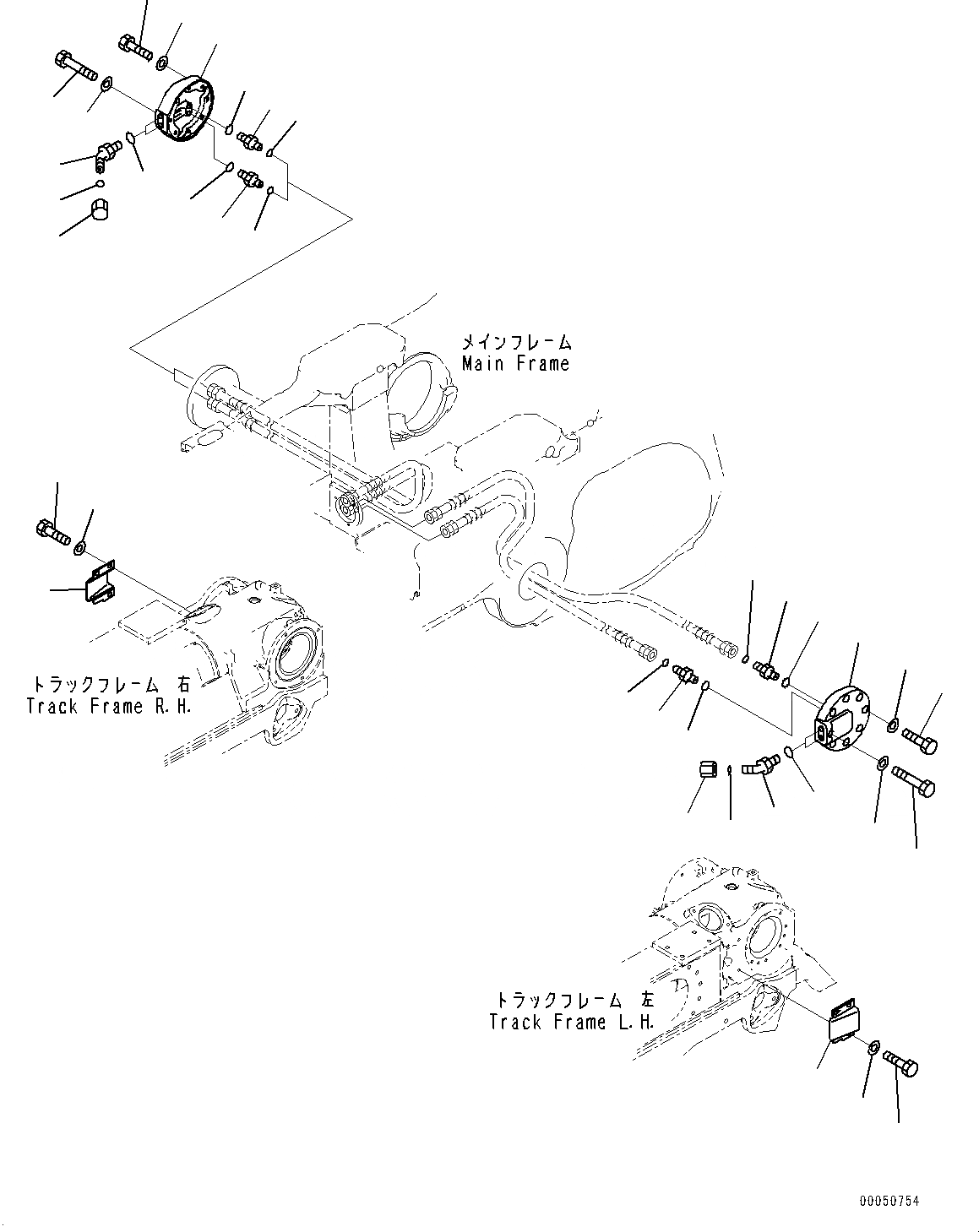 メインフレーム
Main Frame

トラックフレーム 右
Track Frame R.H.

トラックフレーム 左
Track Frame L.H.

00050754